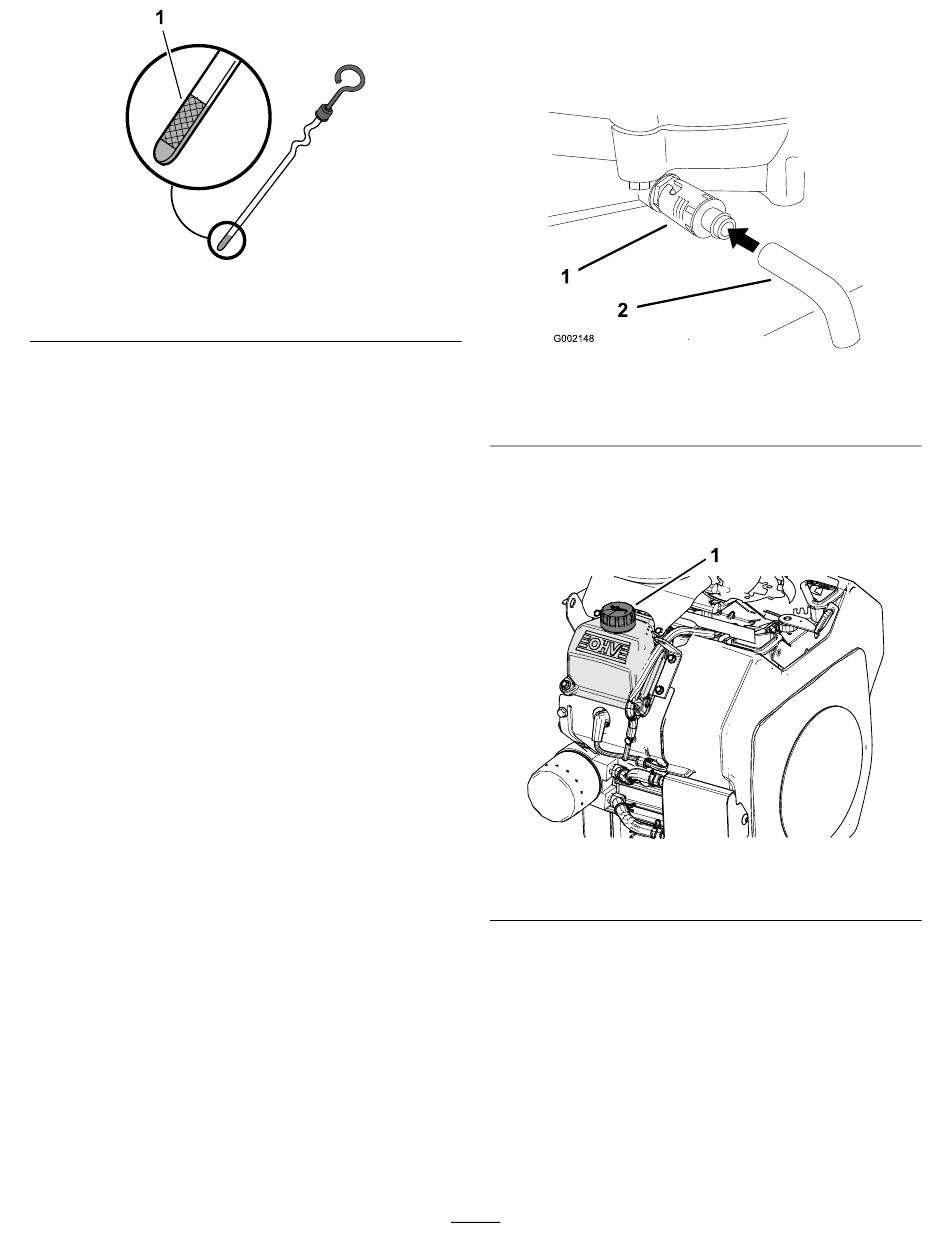 1

1

2

G002148

1

OHV