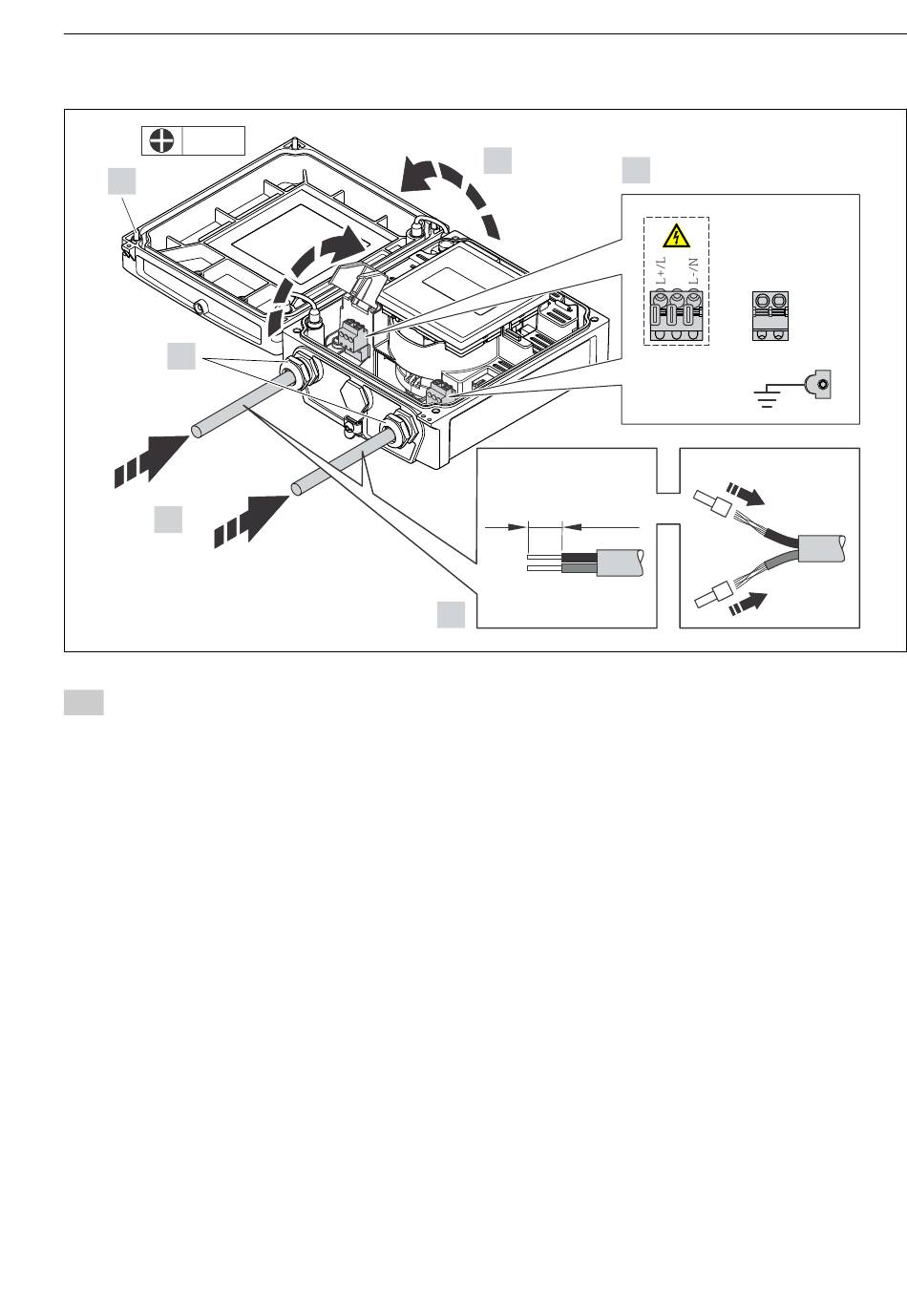 L+/L
L-/N