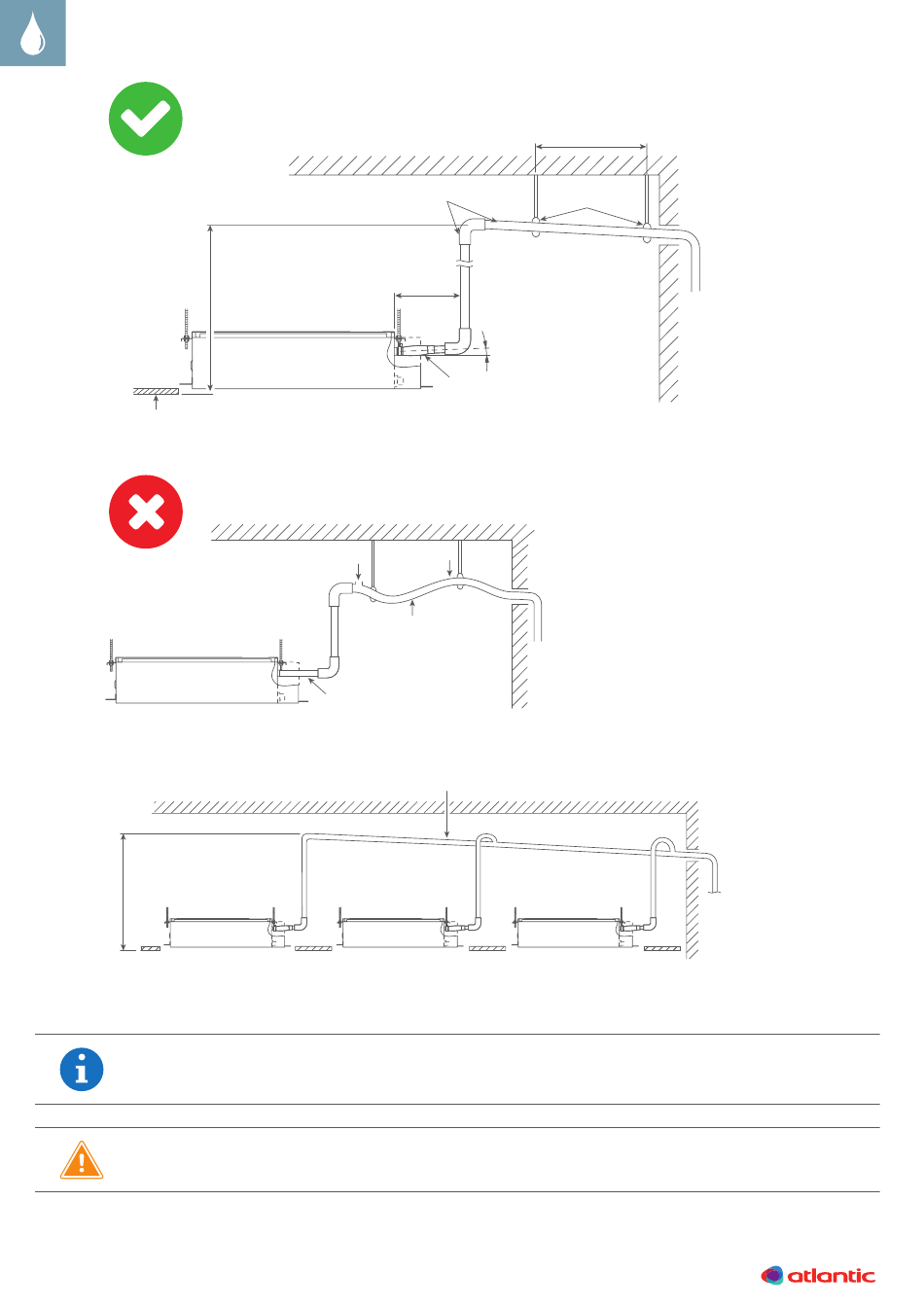 atlantic