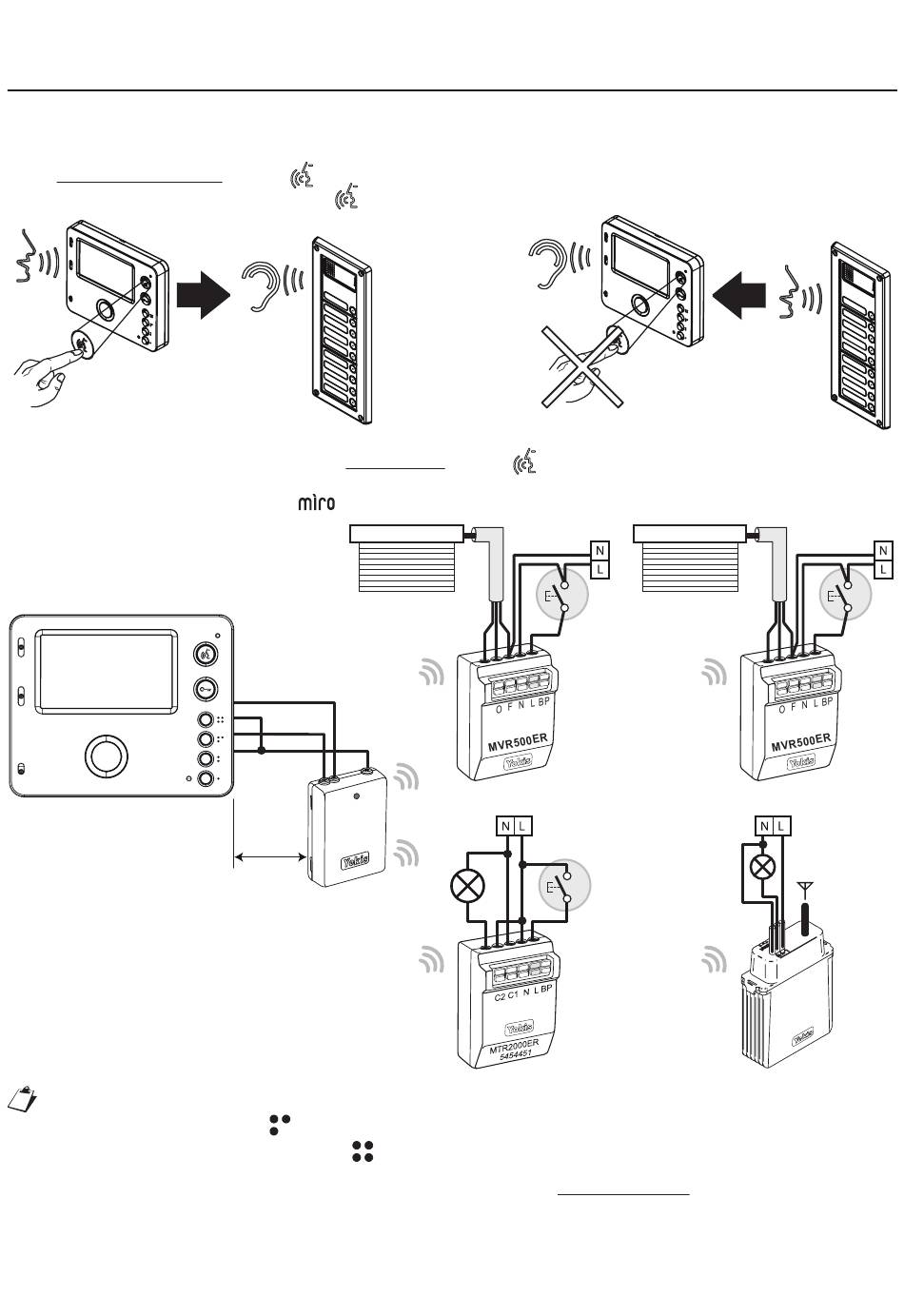 mìro

N
L

O F N L BP
MVR500ER
Yokis

N
L

O F N L BP
MVR500ER
Yokis

Yokis

N L

C2 C1 N L BP
Yokis
MTR2000ER
5454451

N L

Yokis