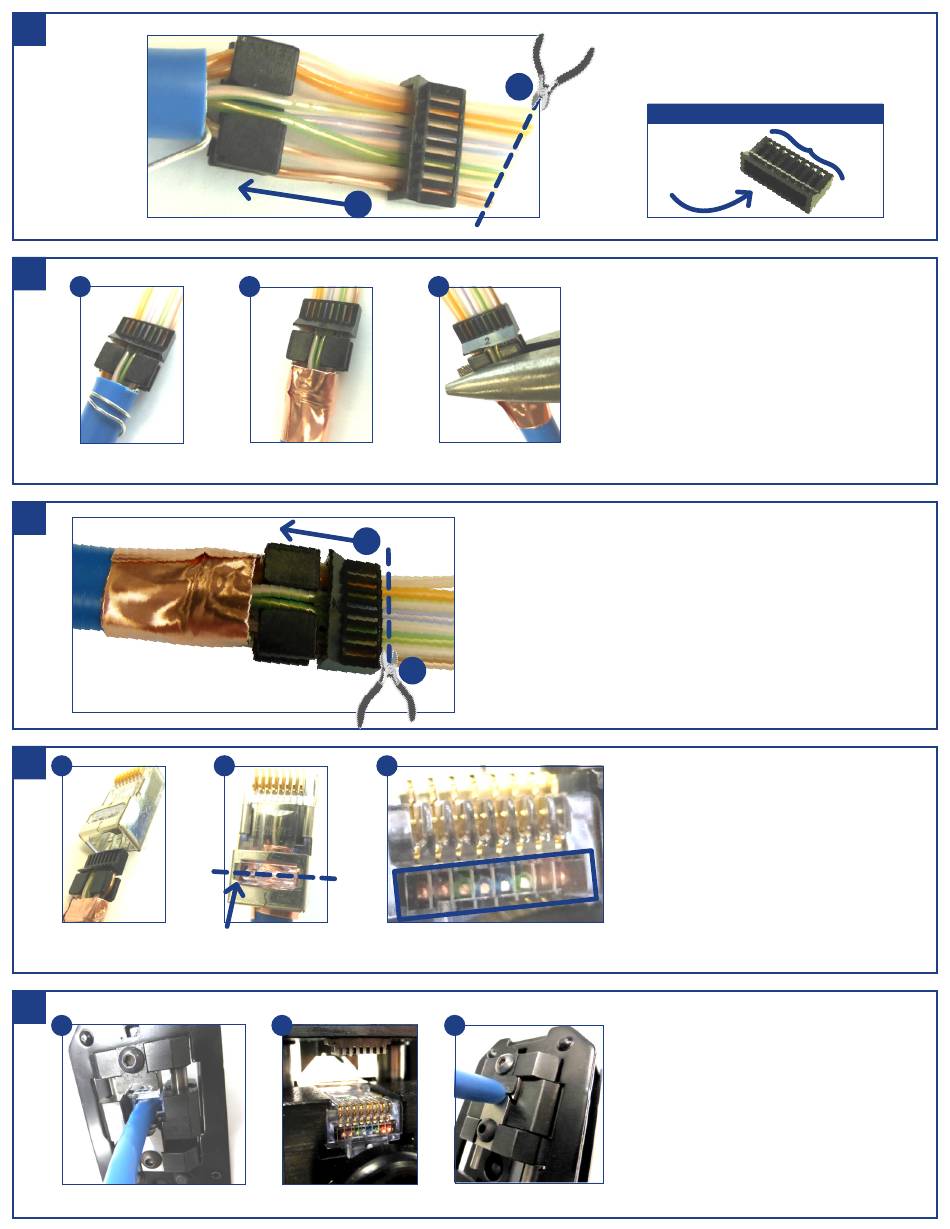 2