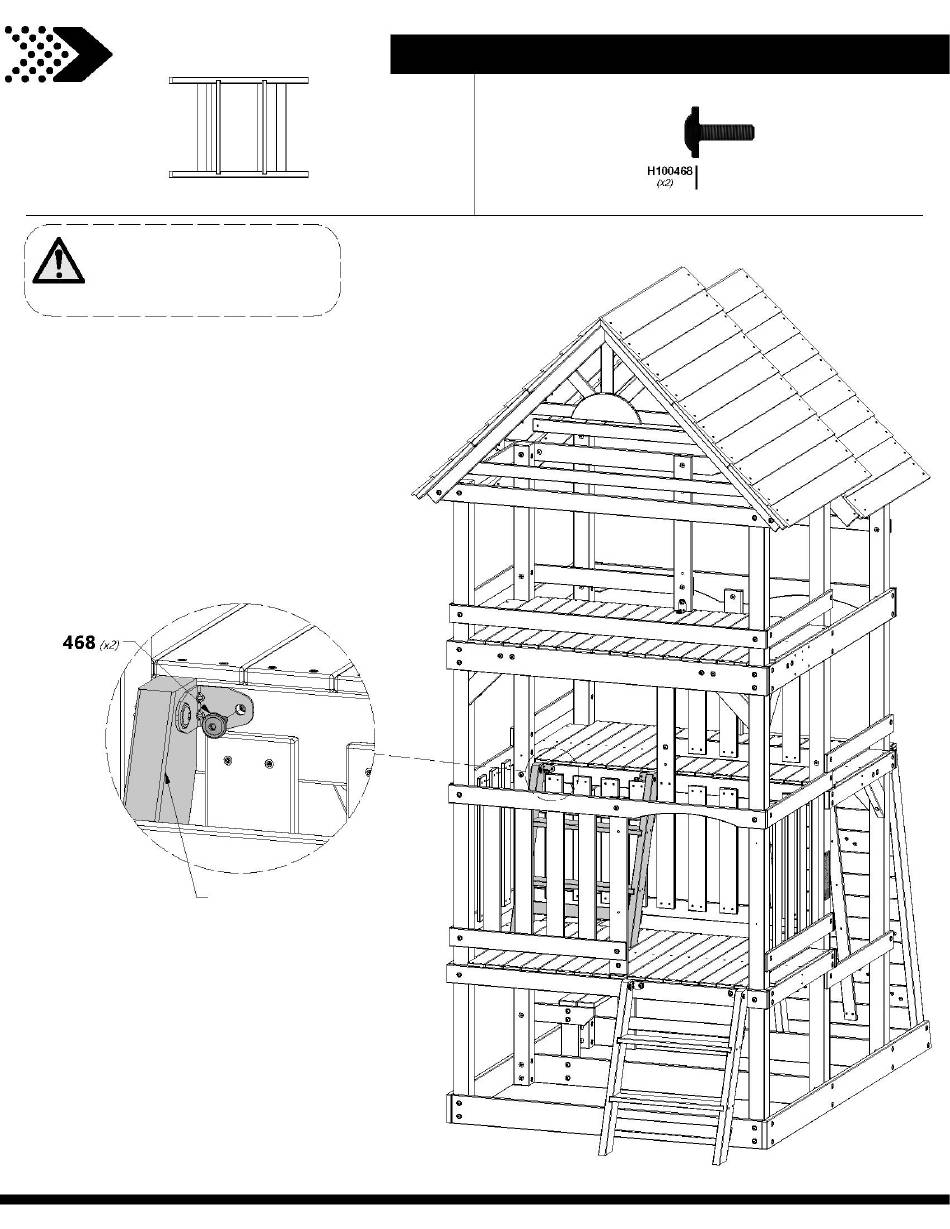 H100468
(x2)

468 (x2)