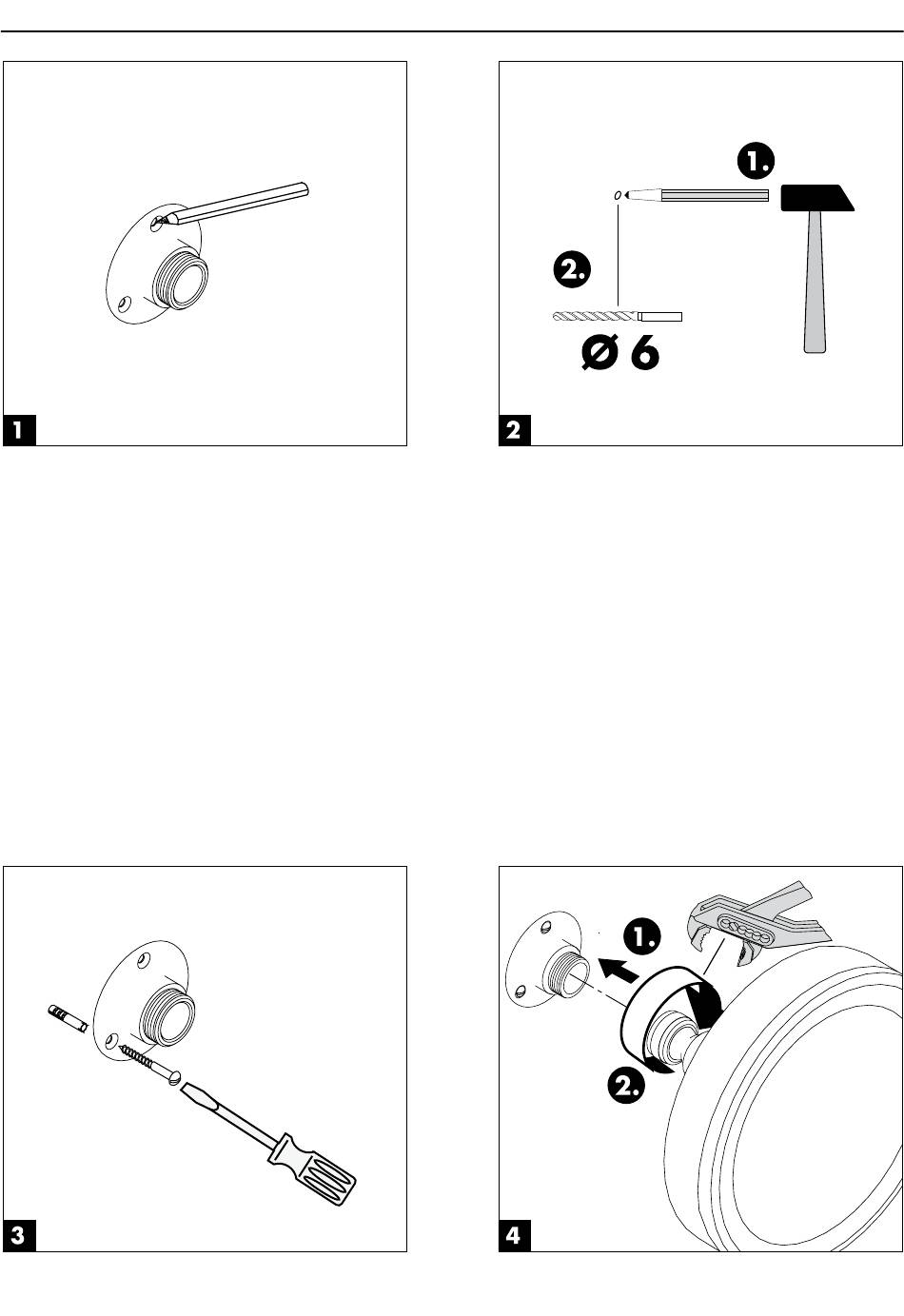 1

1.

2.

Ø 6

2

3

1.

2.

4