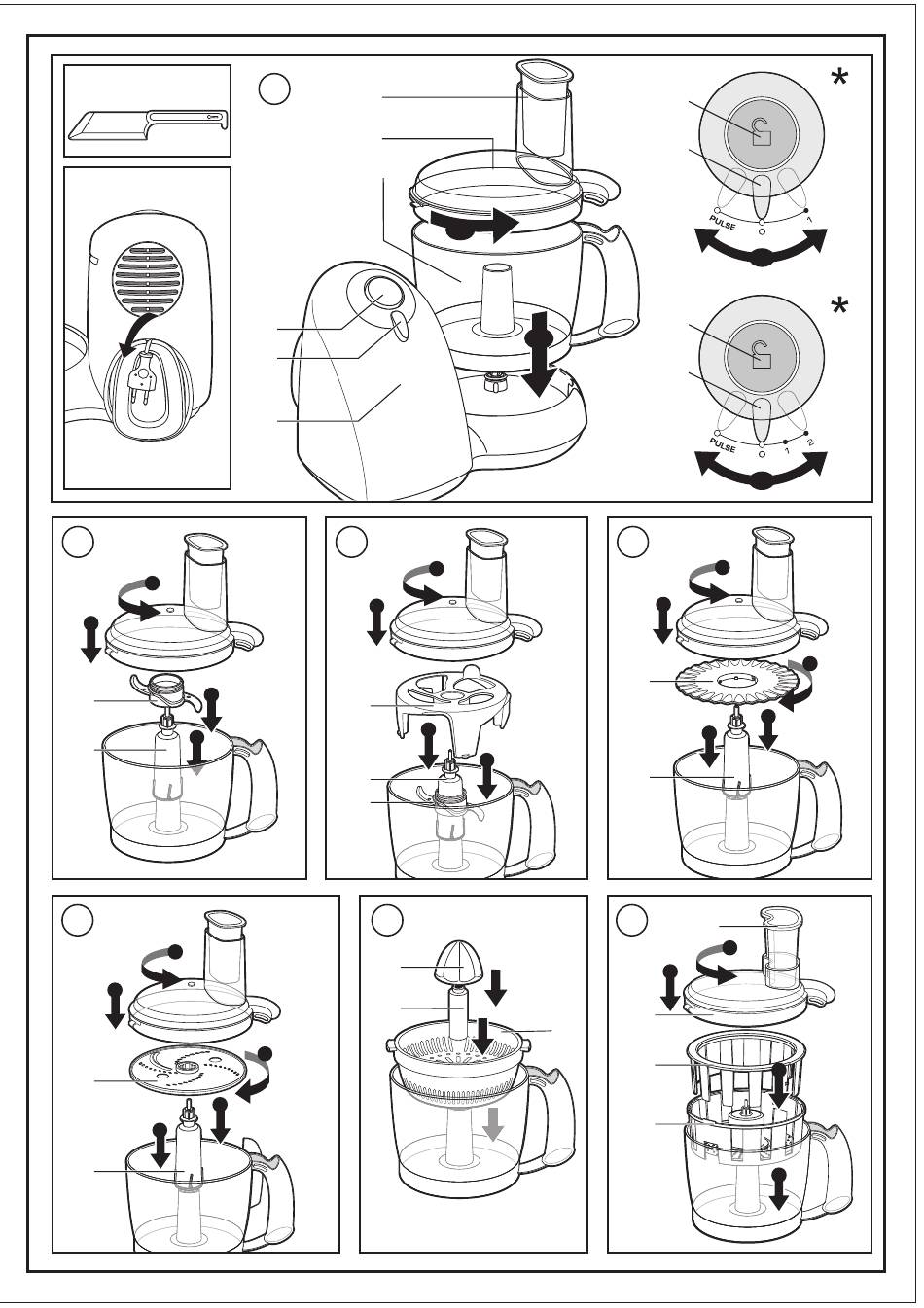 *

PULSE 0 1

*

PULSE 0 1 2