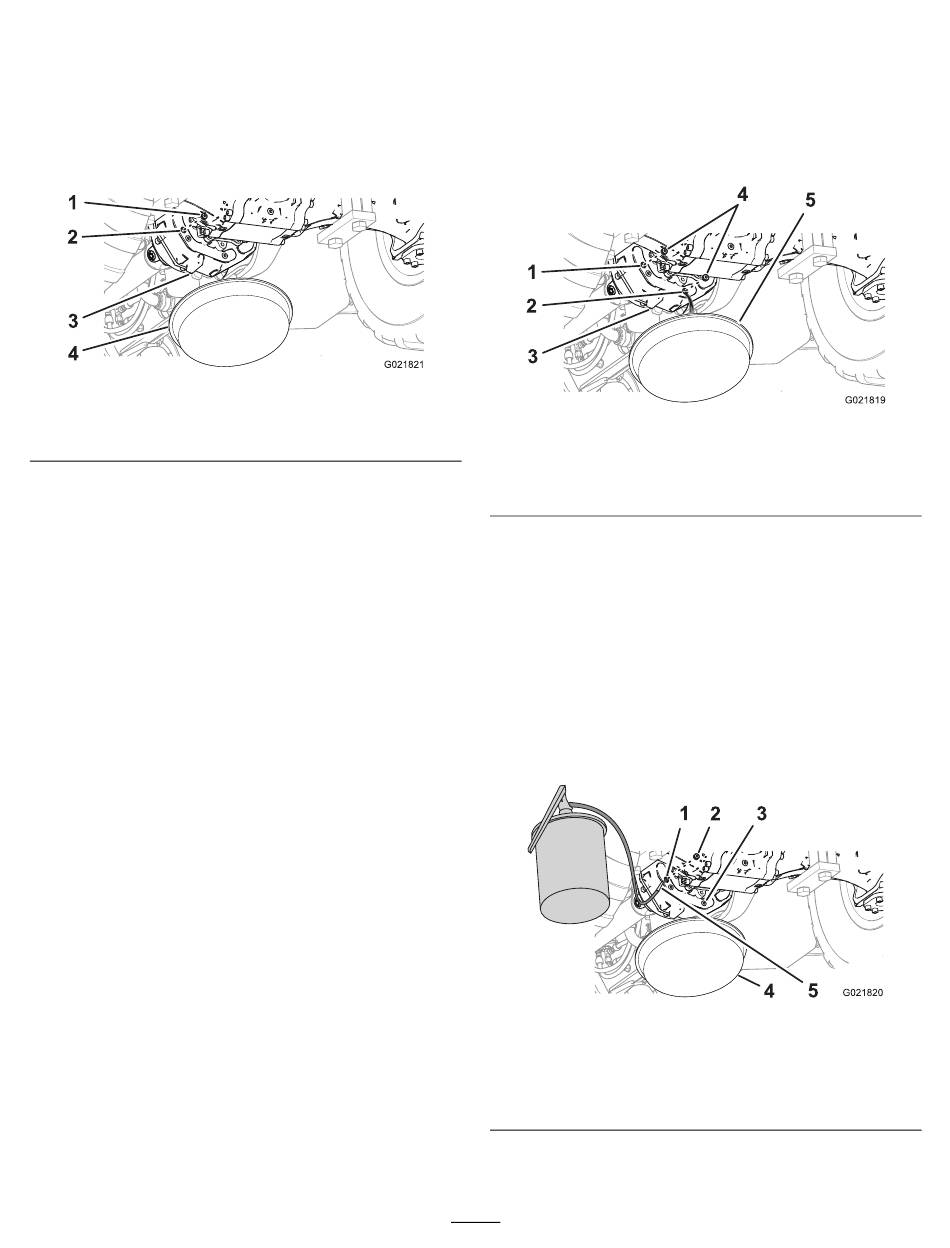 1
2
3
4
G021821

4
5
1
2
3
G021819

1 2 3
4 5
G021820