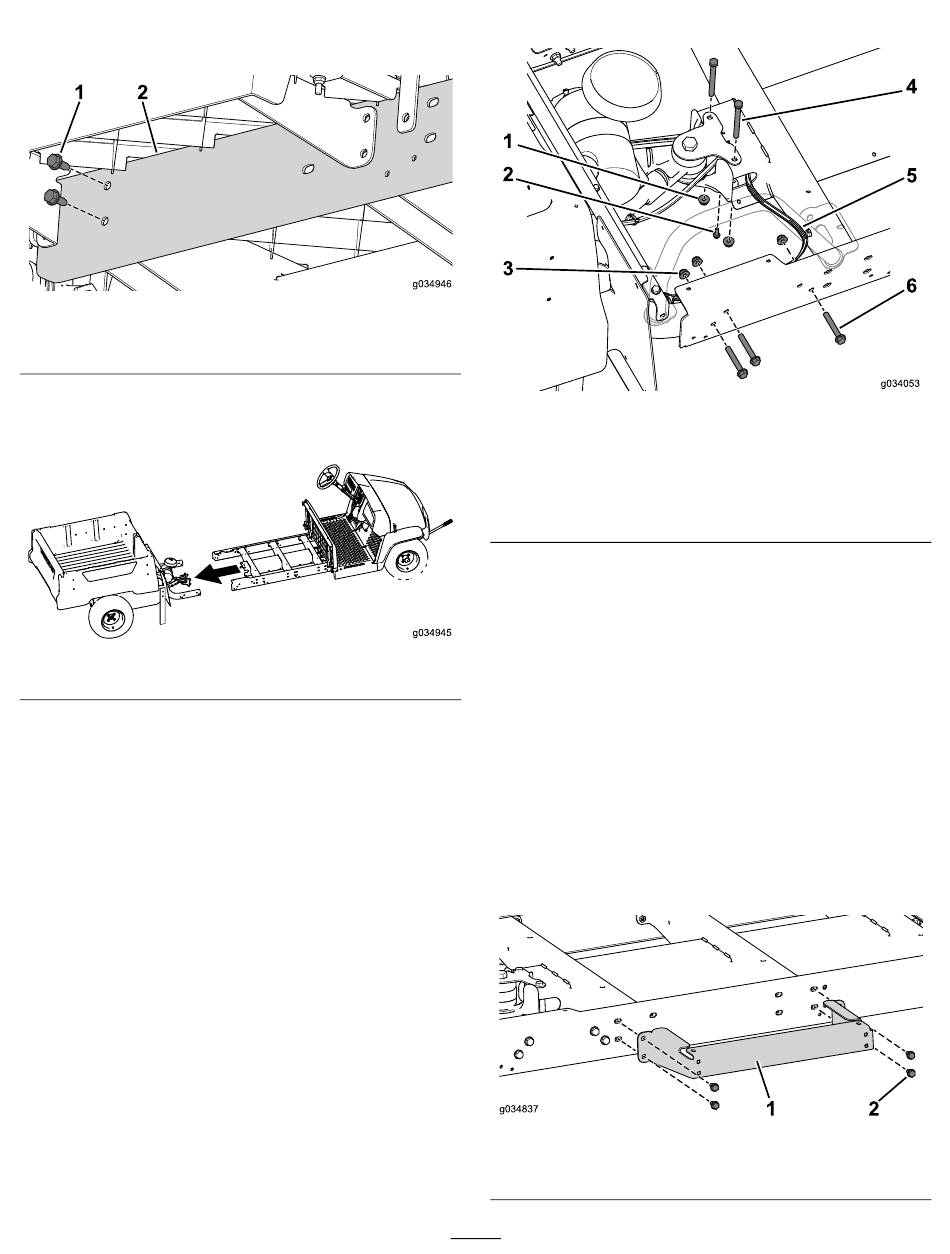 1
2
g034946

g034945

1
2
3
4
5
6
g034053

g034837
1
2