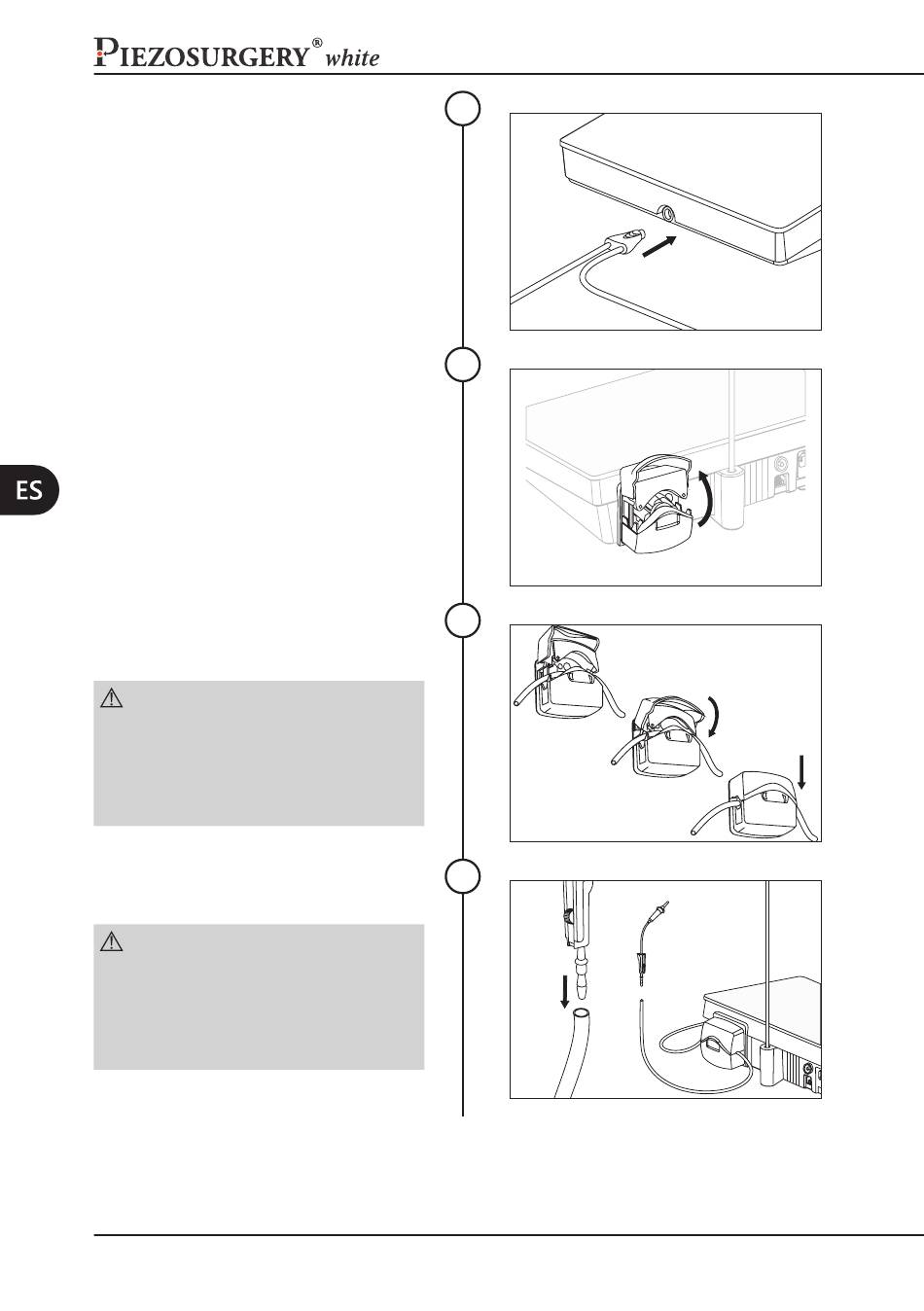 PIEZOSURGERY® white

ES