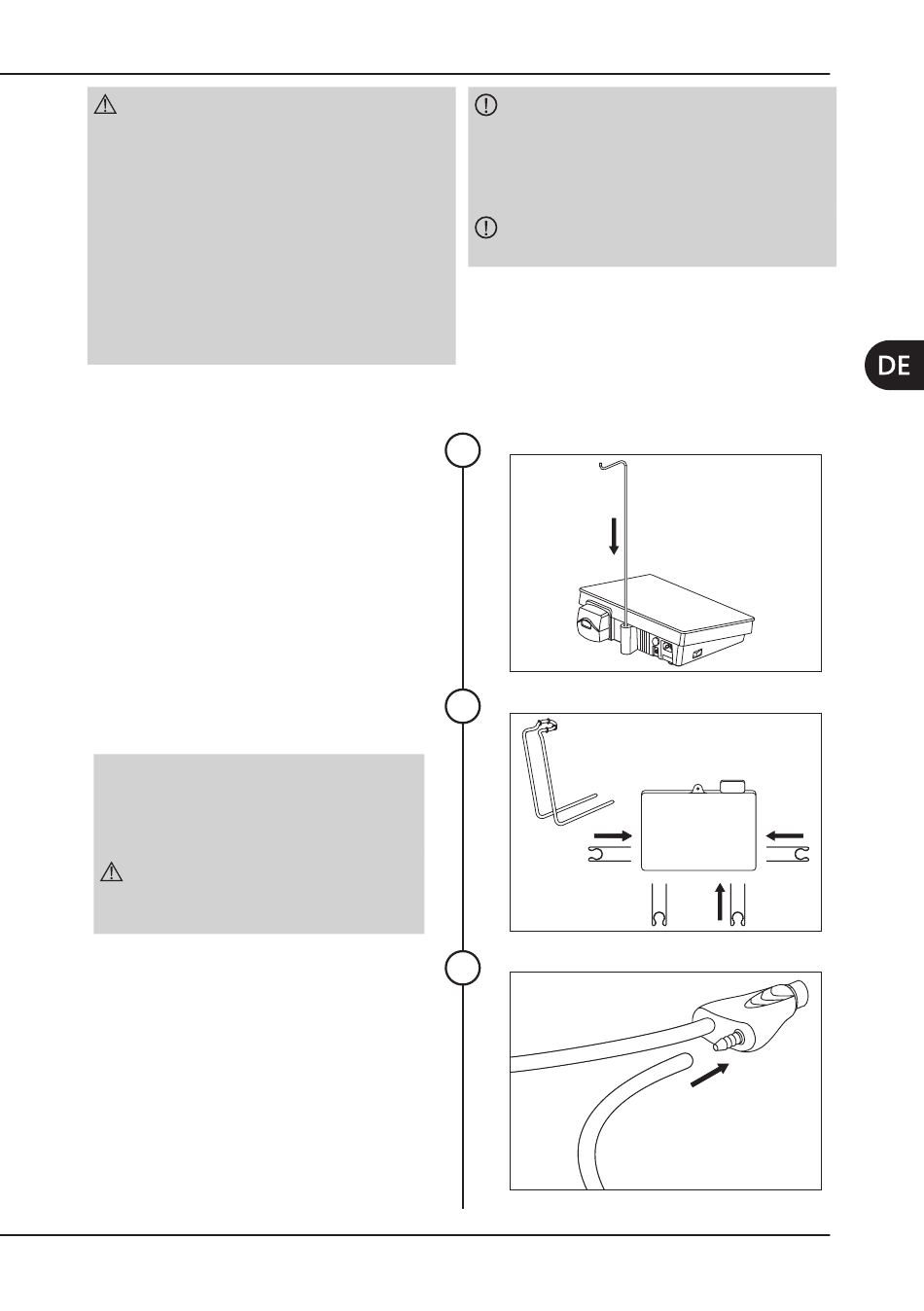 DE