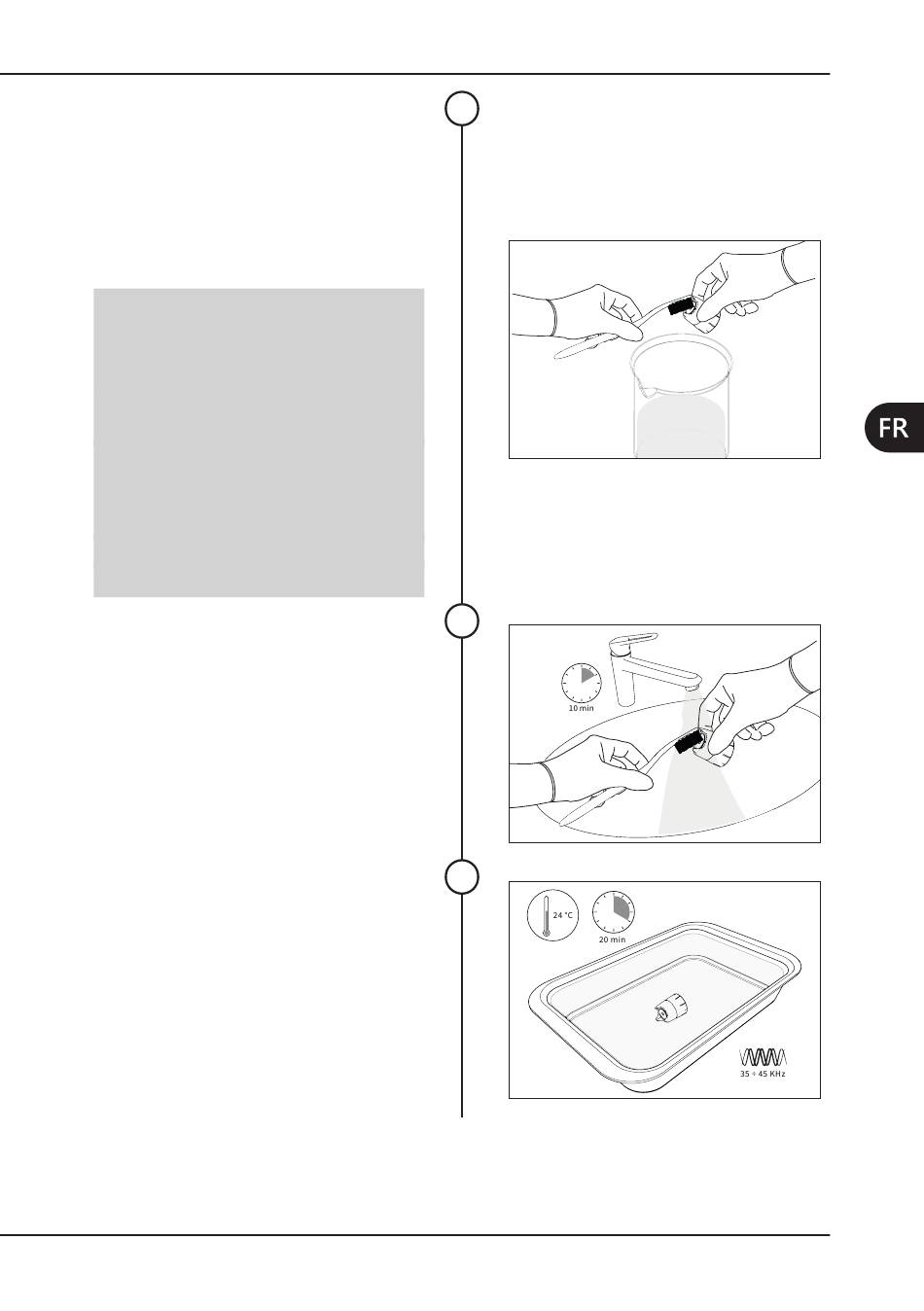 FR

10 min

24 °C

20 min

35 ÷ 45 KHz