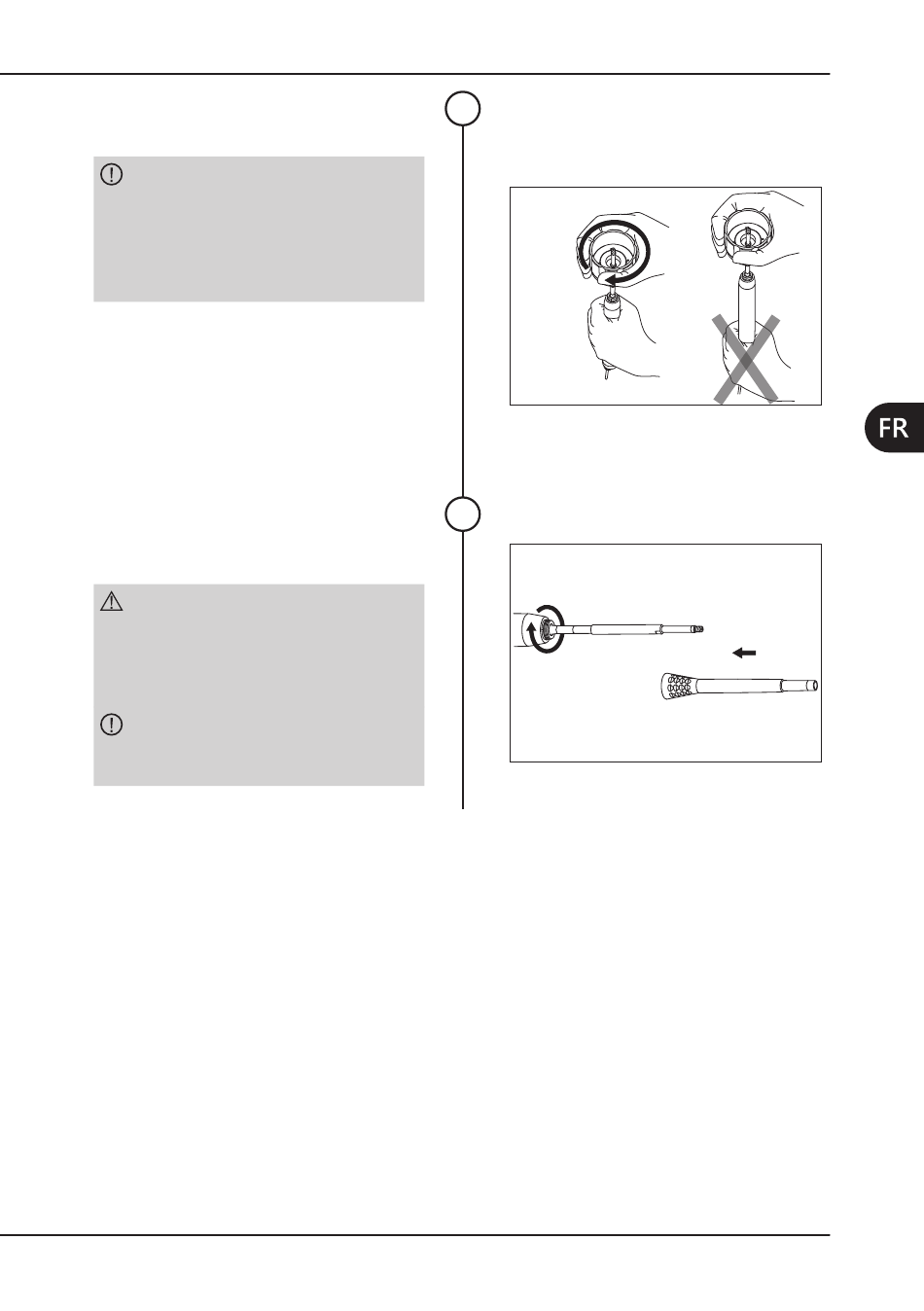 FR