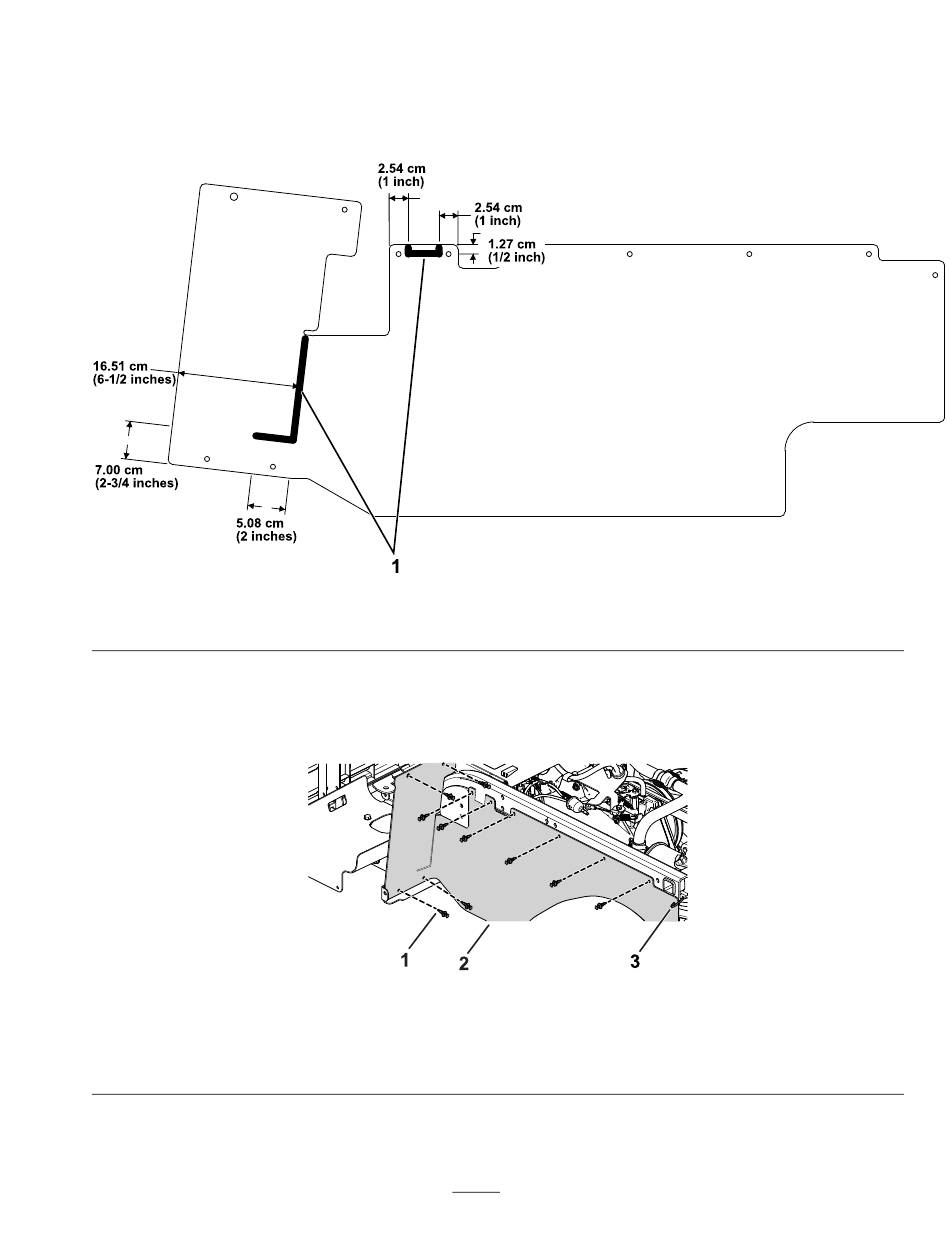 2.54 cm
(1 inch)

2.54 cm
(1 inch)

1.27 cm
(1/2 inch)

16.51 cm
(6-1/2 inches)

7.00 cm
(2-3/4 inches)

5.08 cm
(2 inches)

1

1

2

3