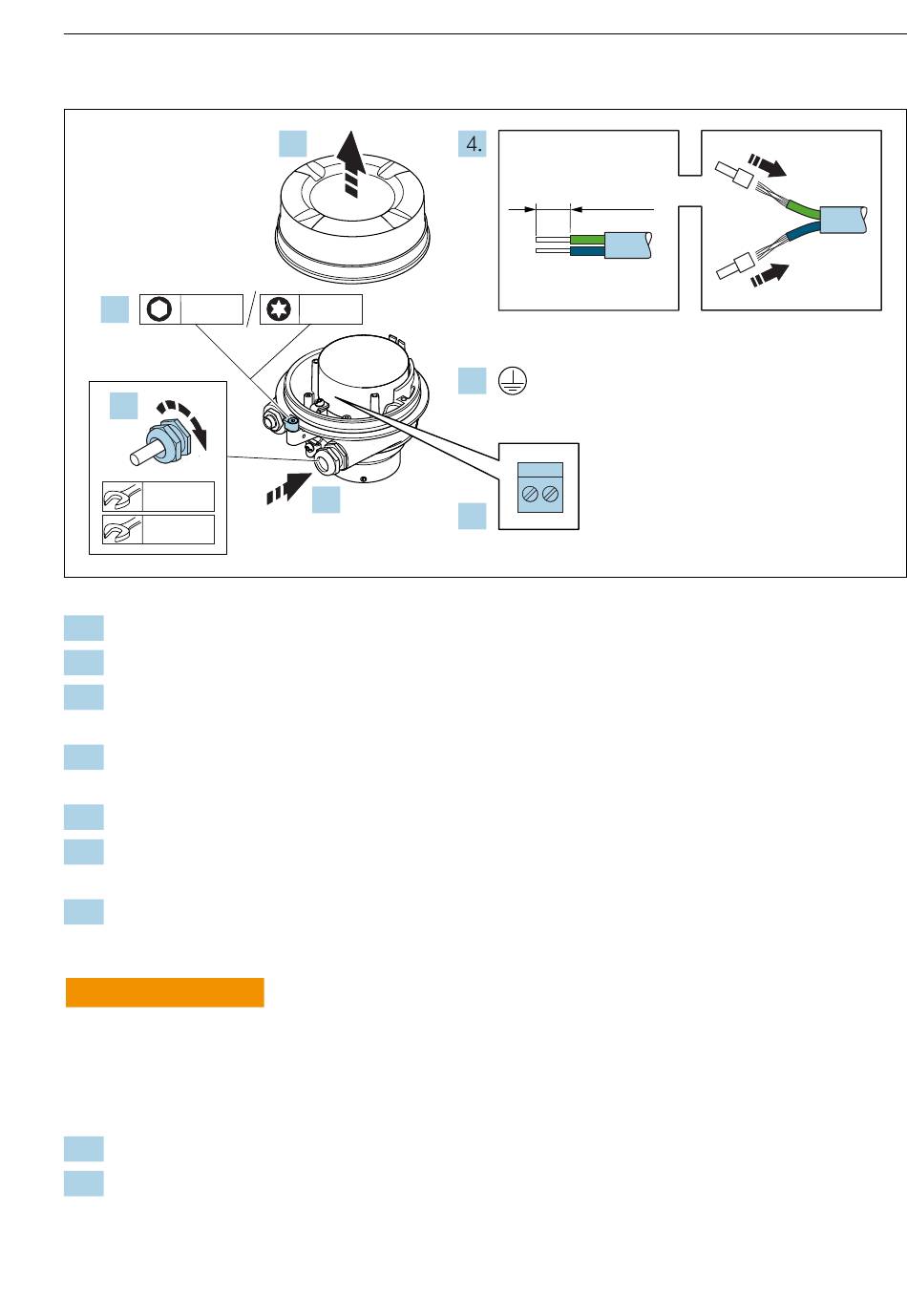 4.