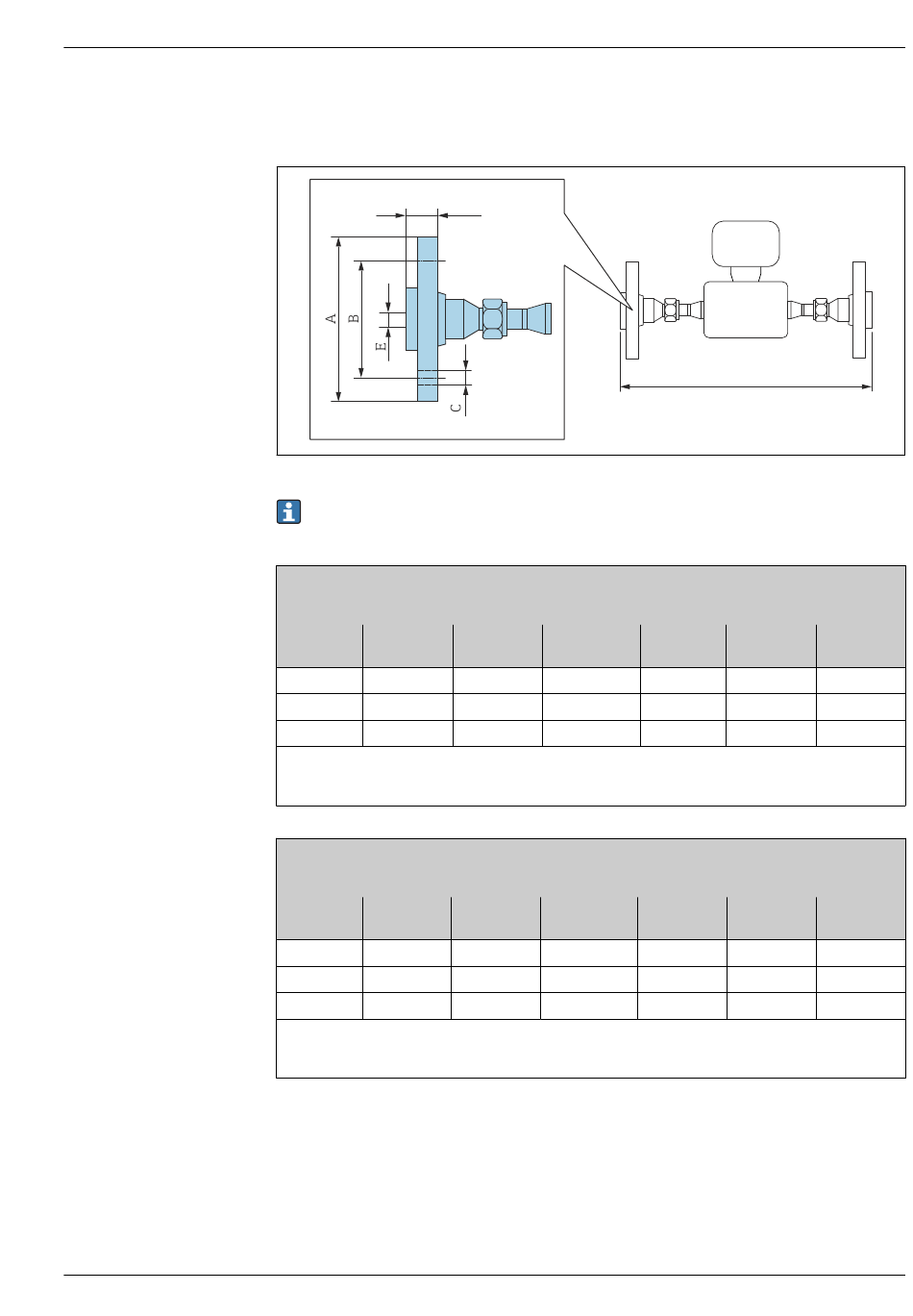 A

B

E

C