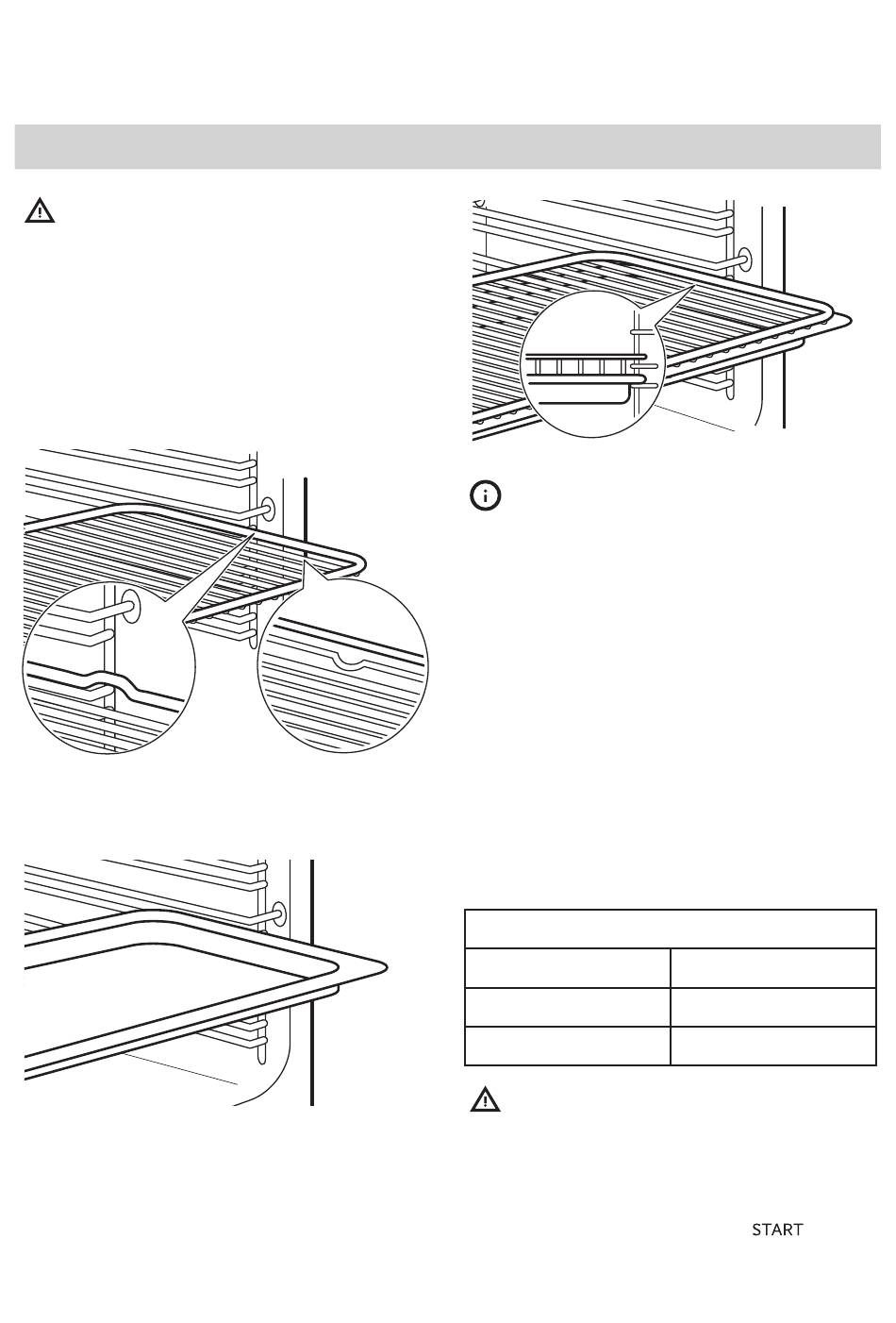 START