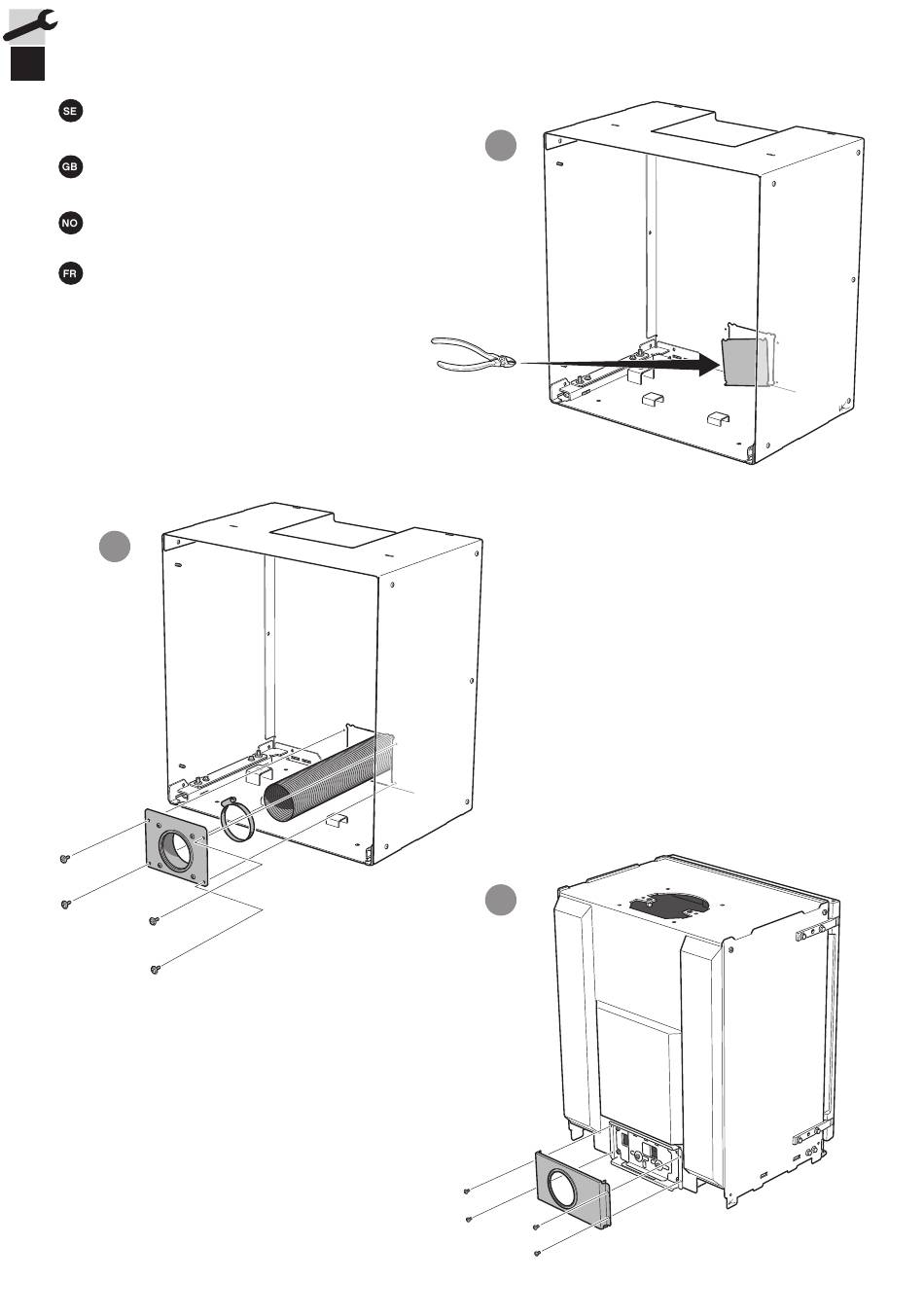 SE

GB

NO

FR