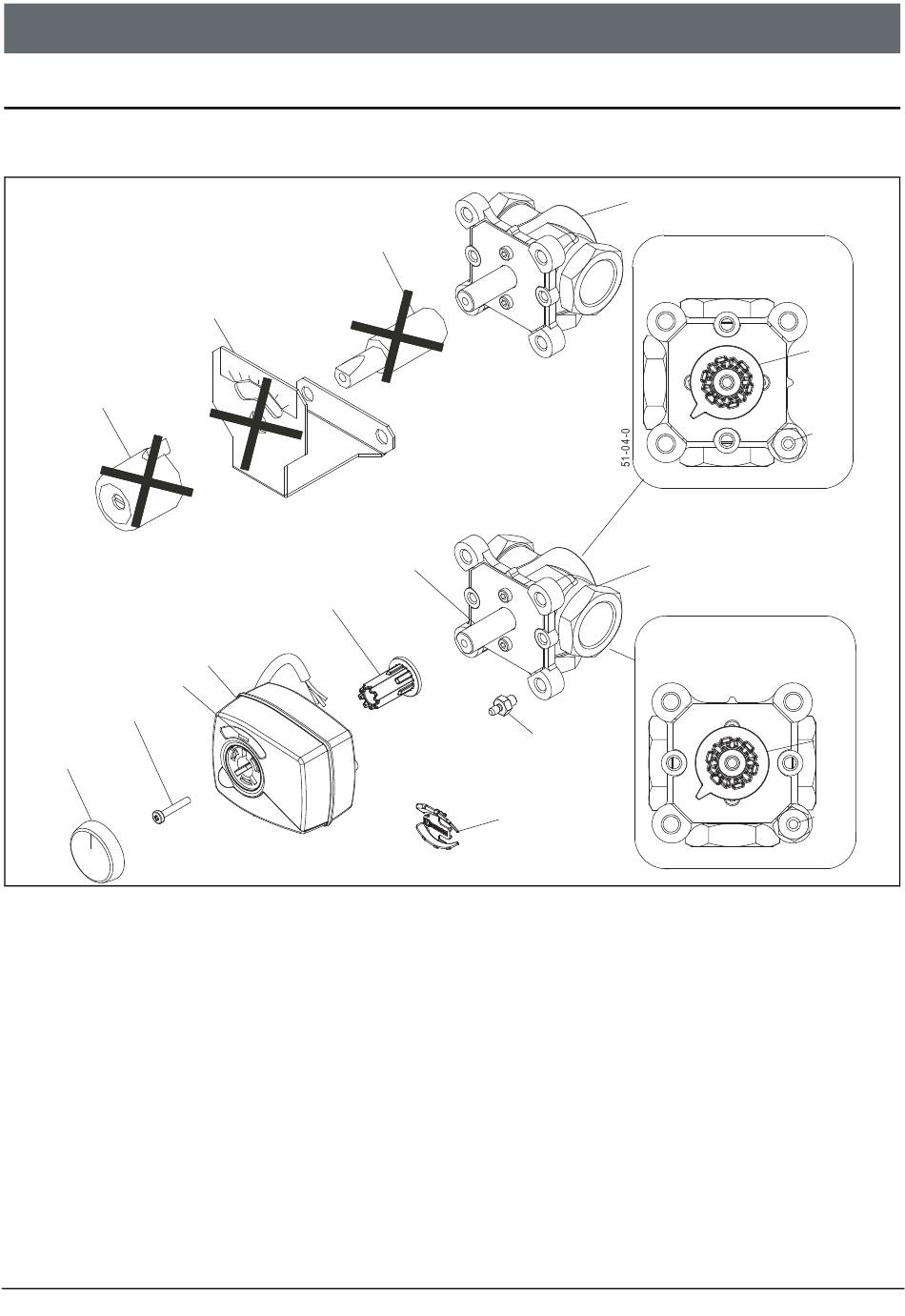 51-04-0