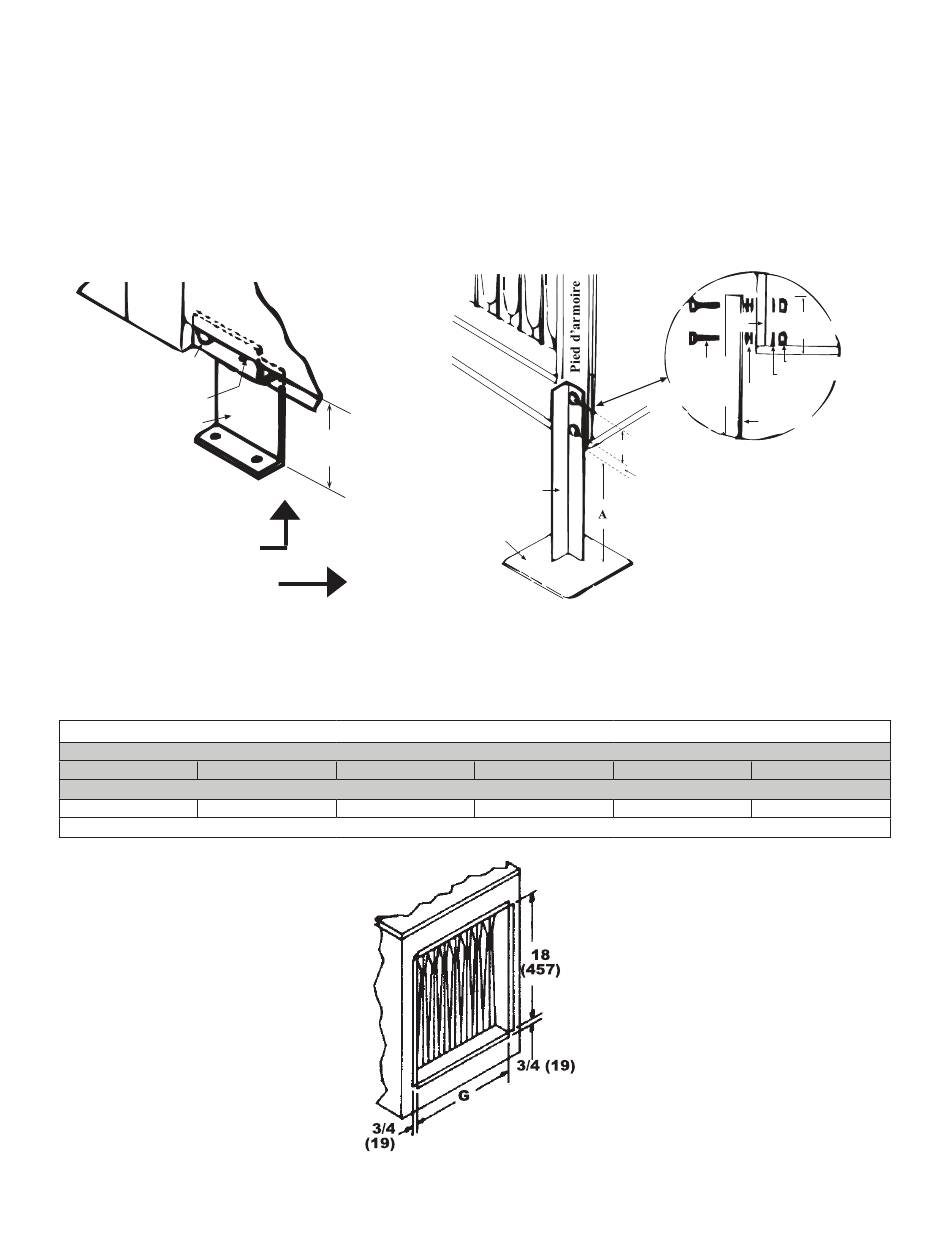 Pied d'armoire

A

18 (457)

3/4 (19)

G

3/4 (19)