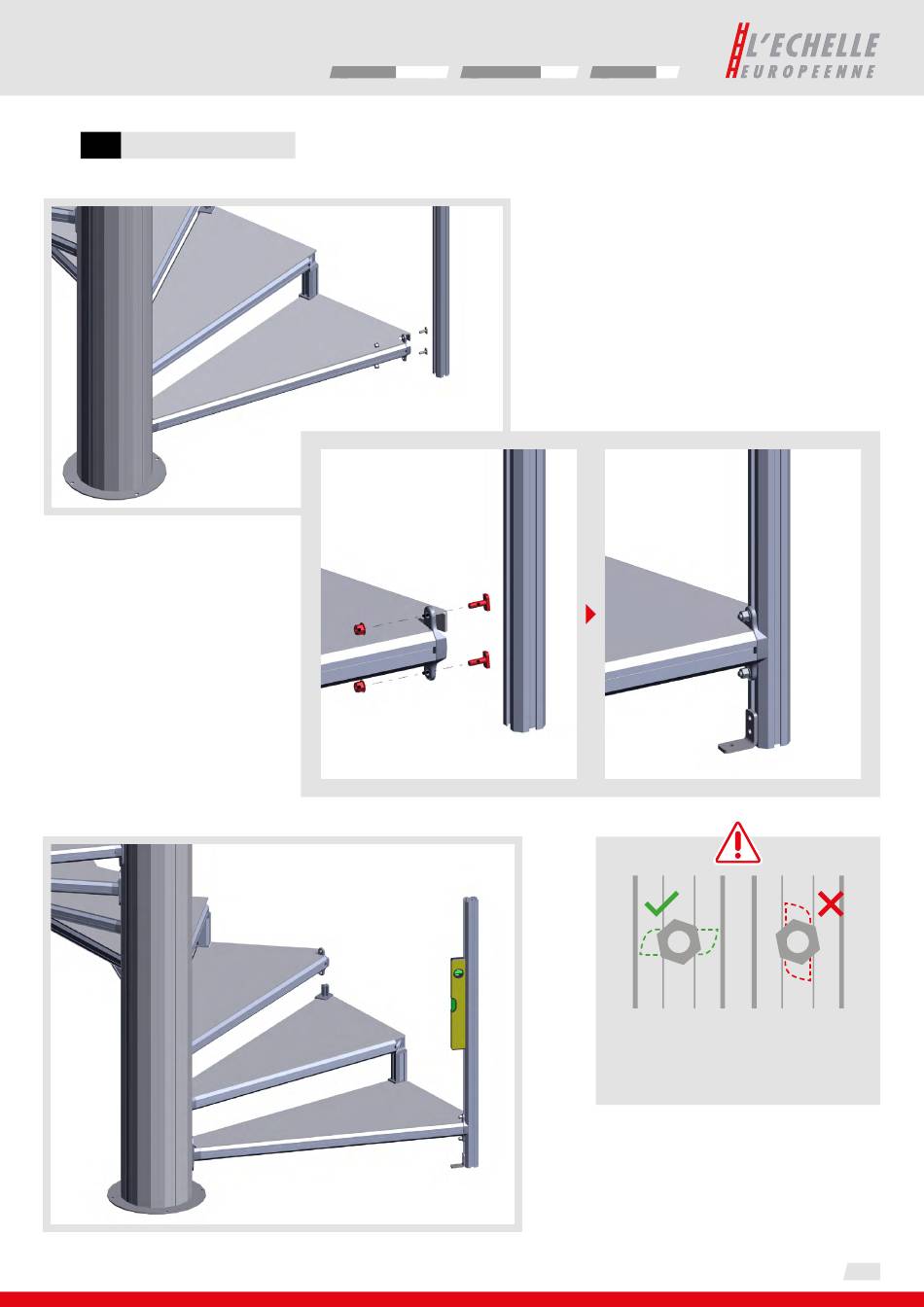 L'ECHELLE
EUROPEENNE