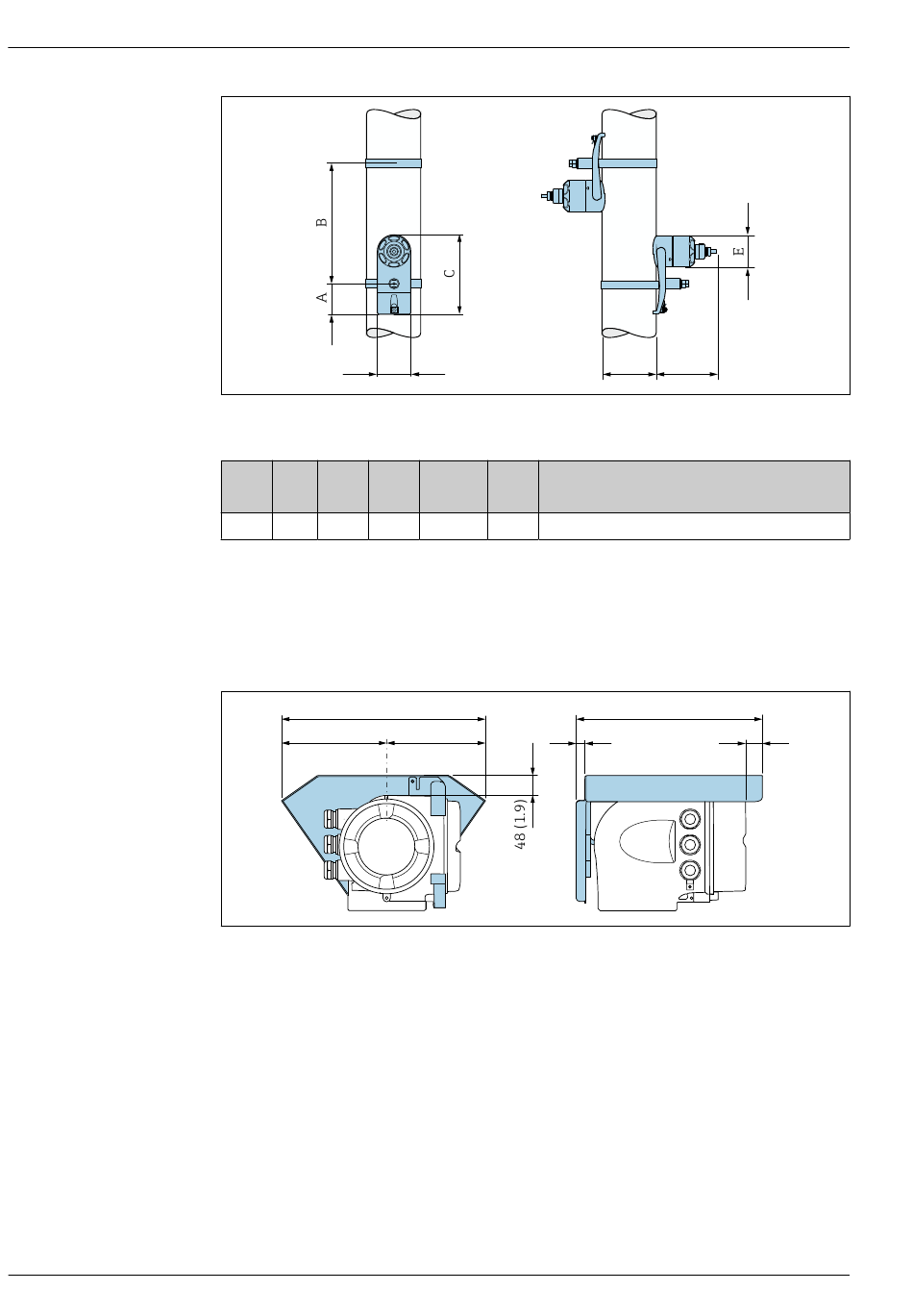 B

A

C

E

48 (1.9)