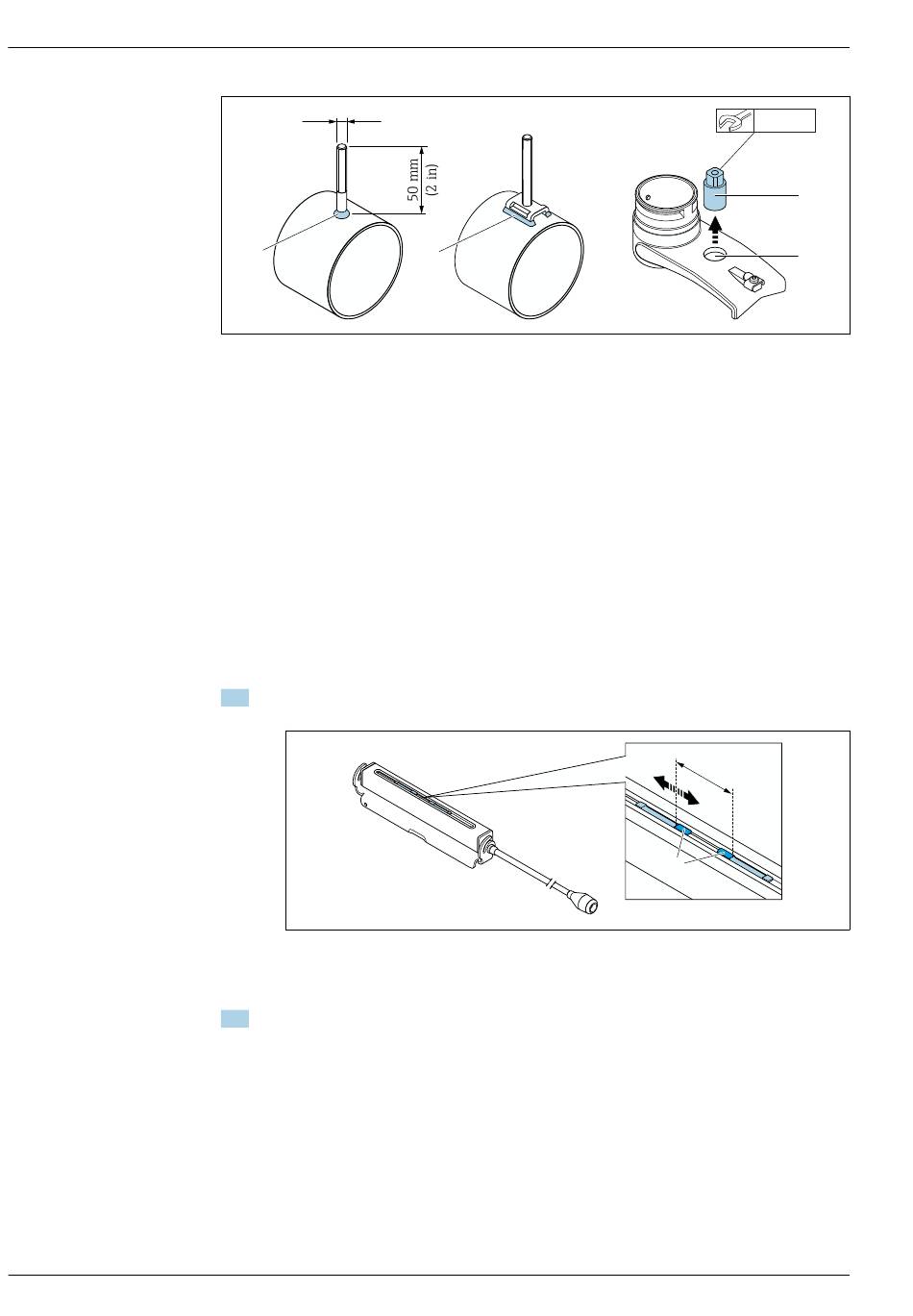 50 mm
(2 in)