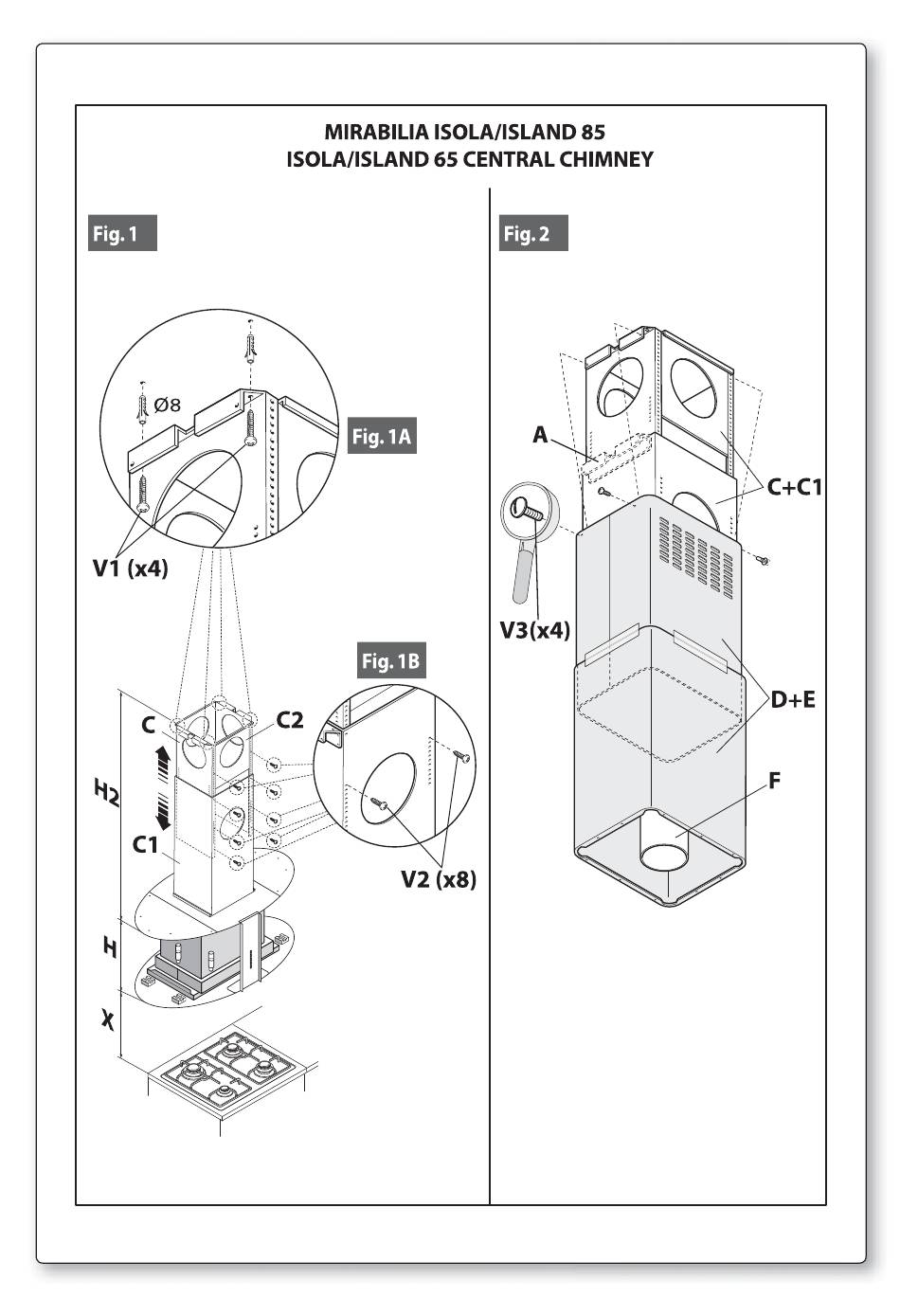 MIRABILIA ISOLA/ISLAND 85
ISOLA/ISLAND 65 CENTRAL CHIMNEY

Fig. 1

Ø8

Fig. 1A

V1 (x4)

Fig. 1B

C

C2

H2

C1

V2 (x8)

H

X

Fig. 2

A

C+C1

V3(x4)

D+E

F