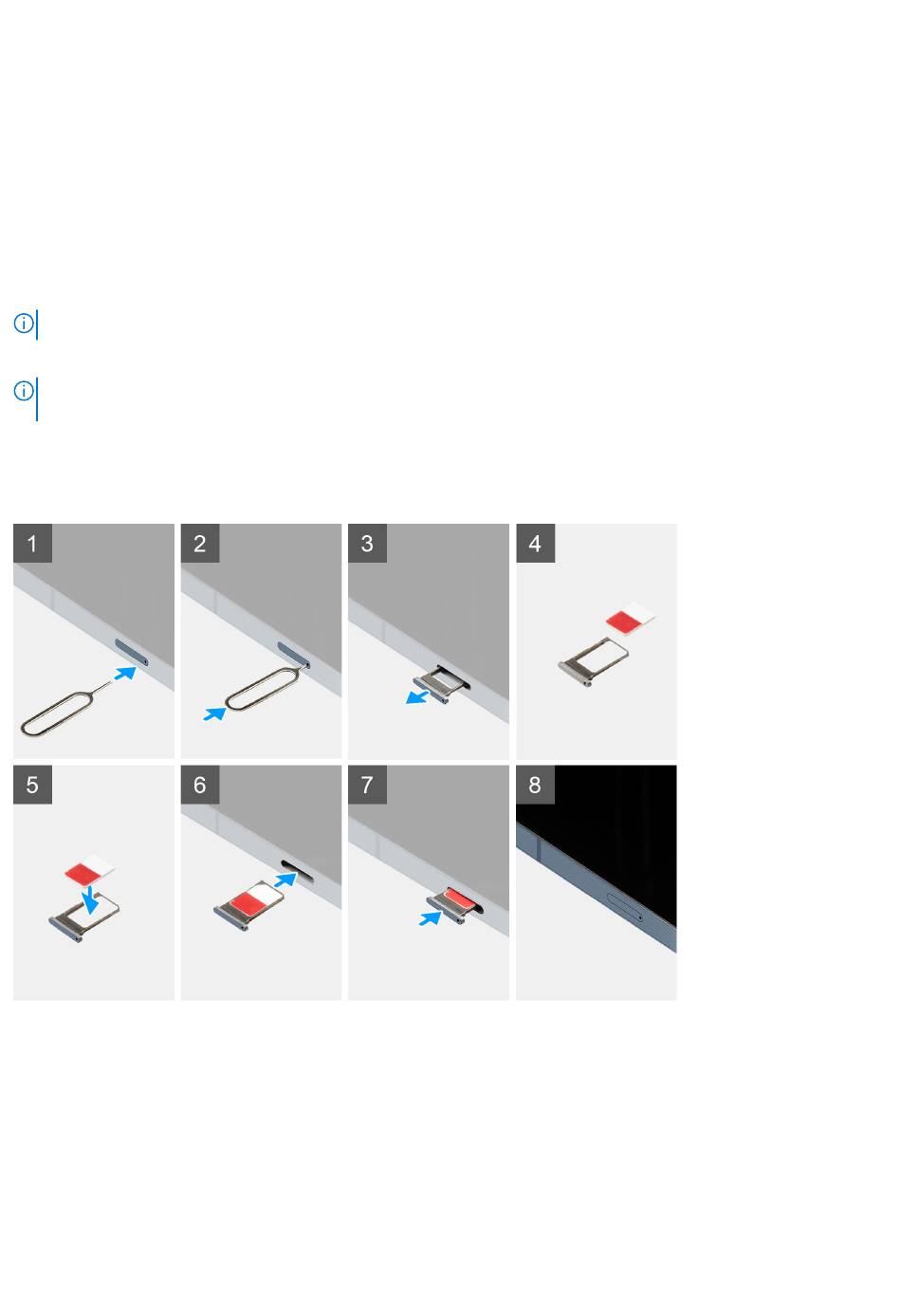 1

2

3

4

5

6

7

8