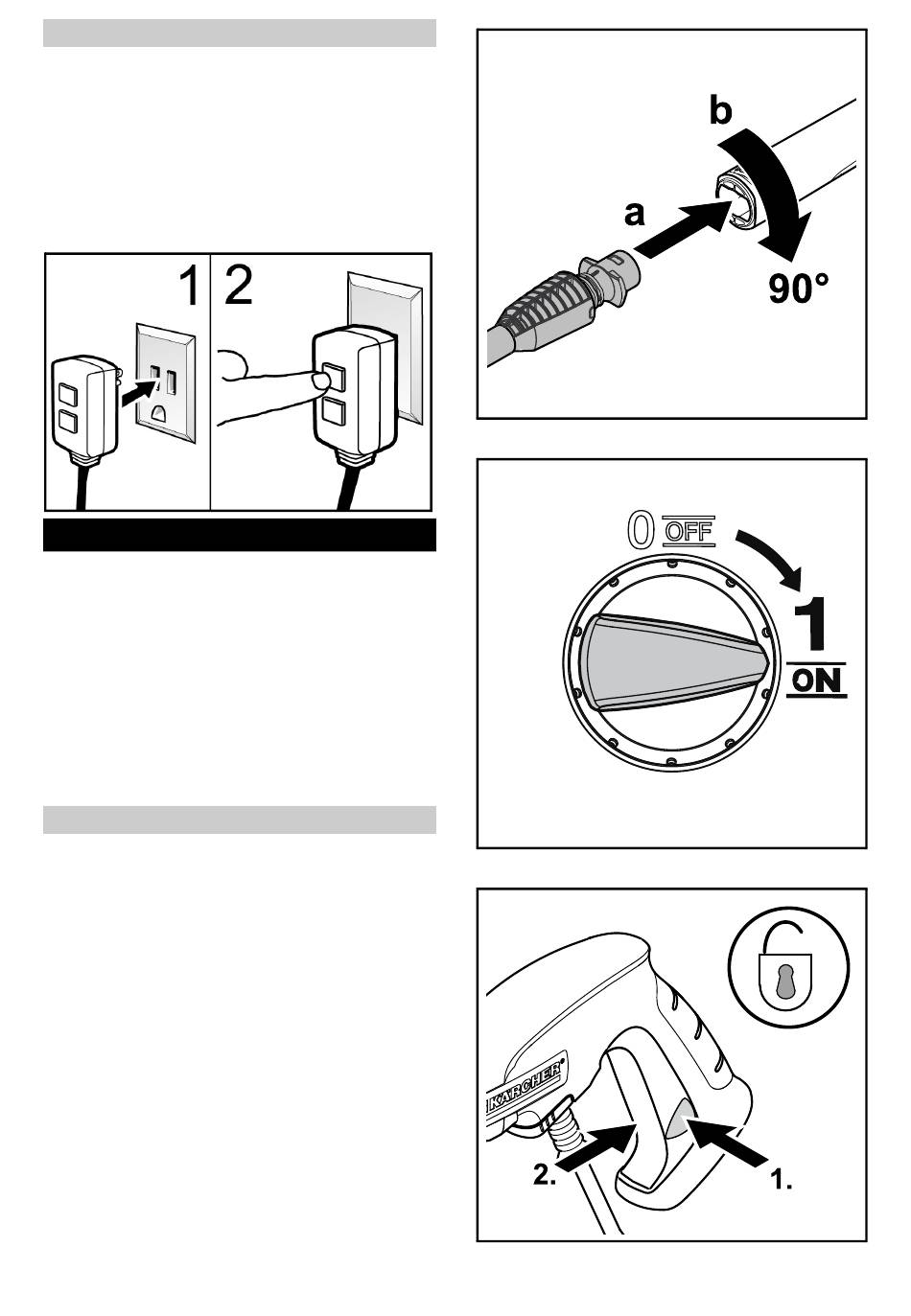 1 2

b

a

90°

0 OFF

1 ON

KÄRCHER

2.

1.