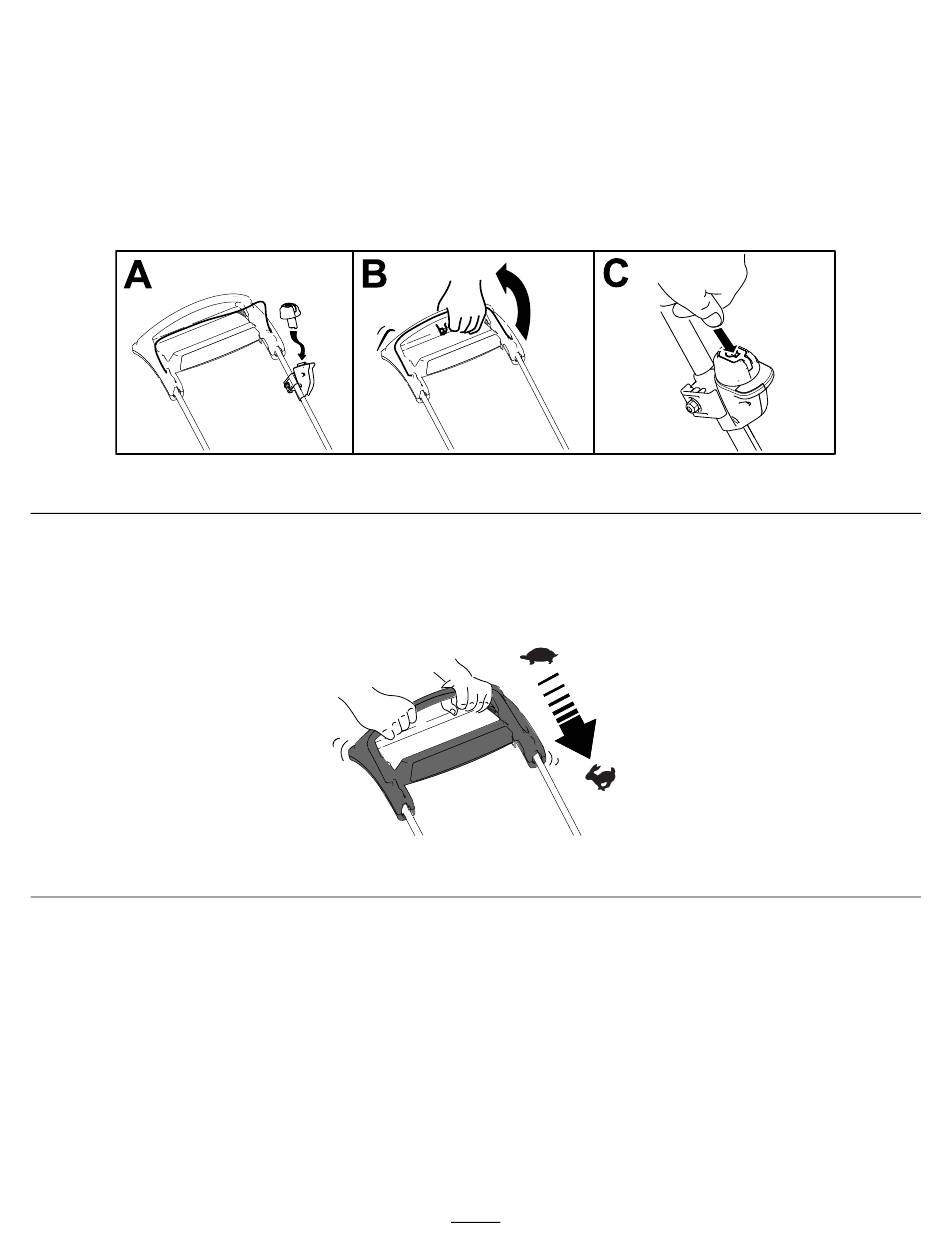 A

B

C