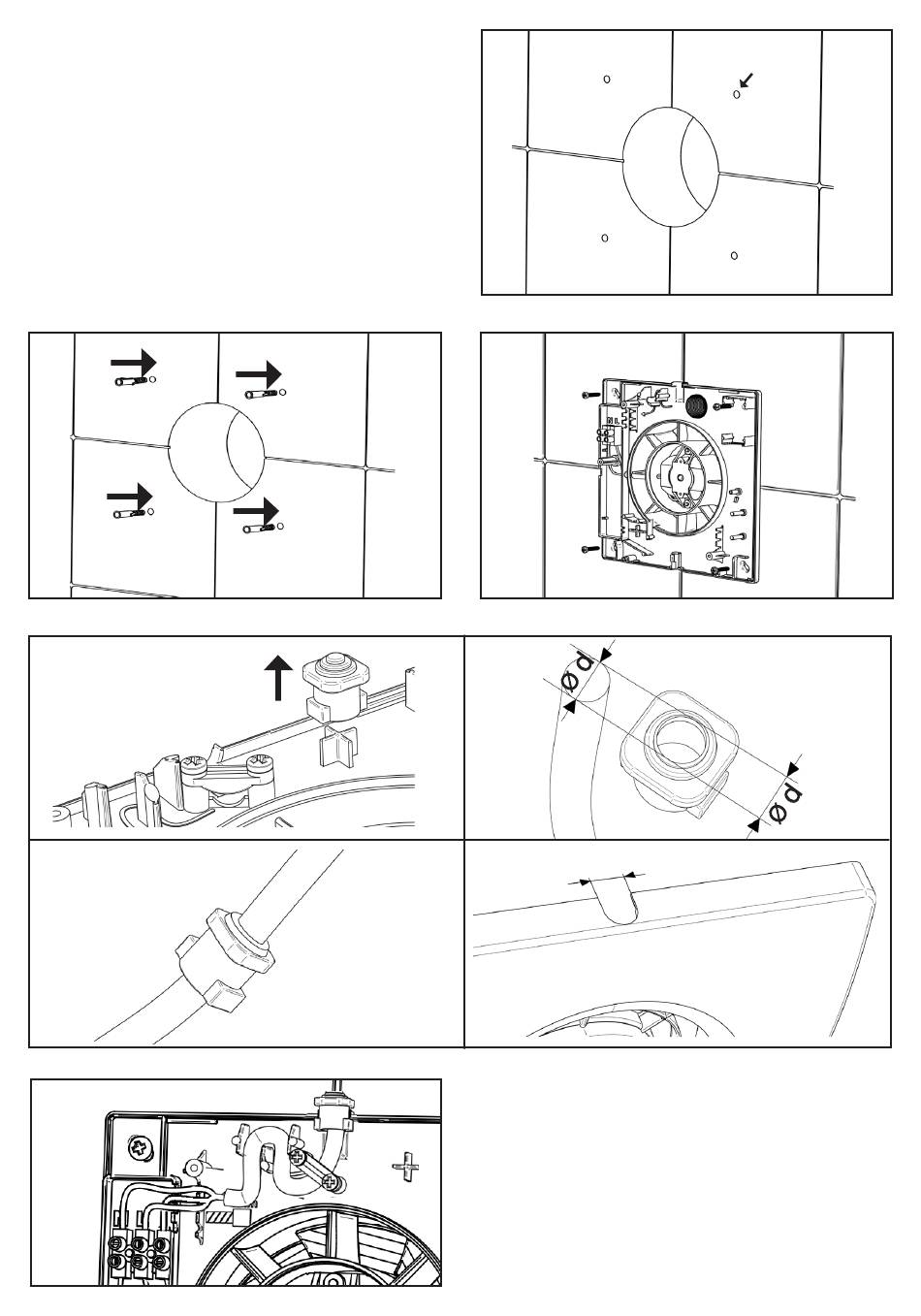 ø d

ø d