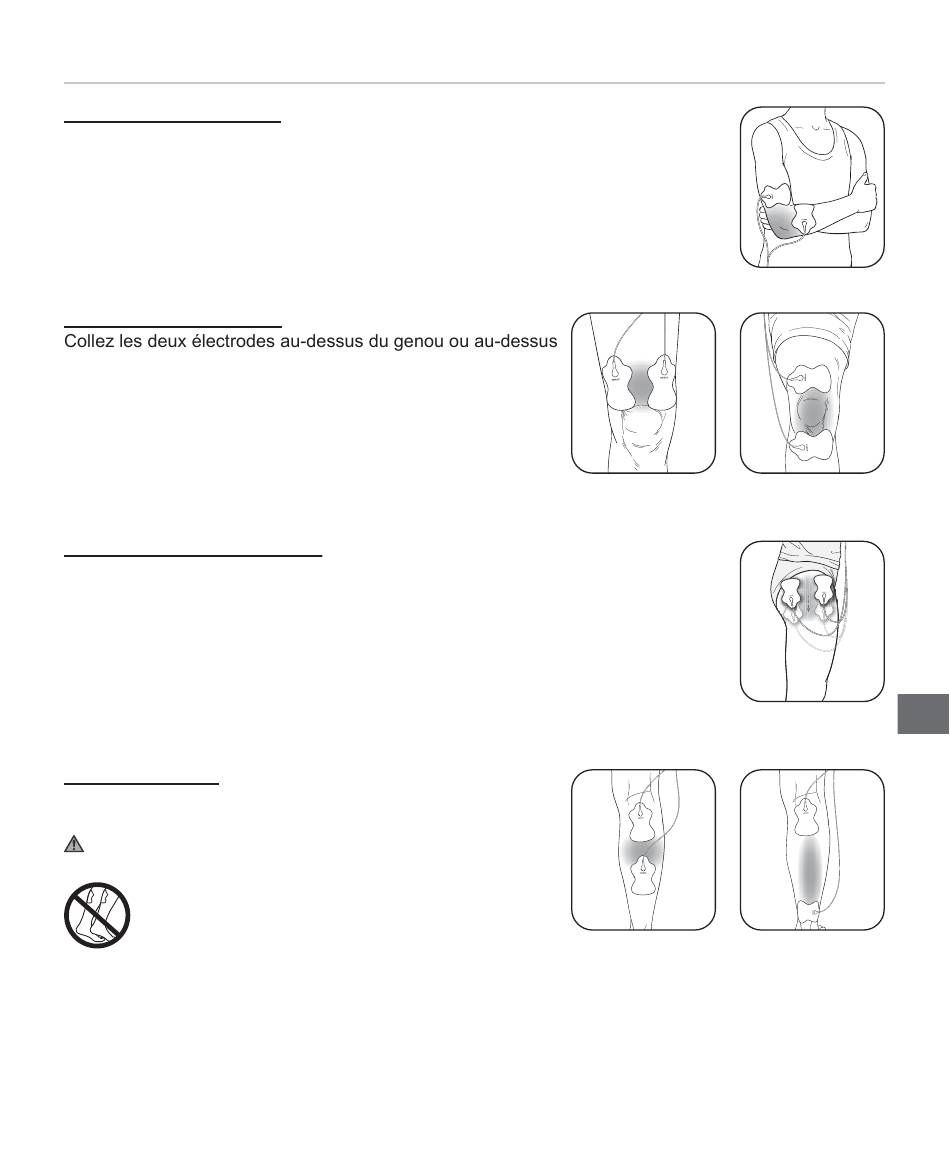 Collez les deux électrodes au-dessus du genou ou au-dessus