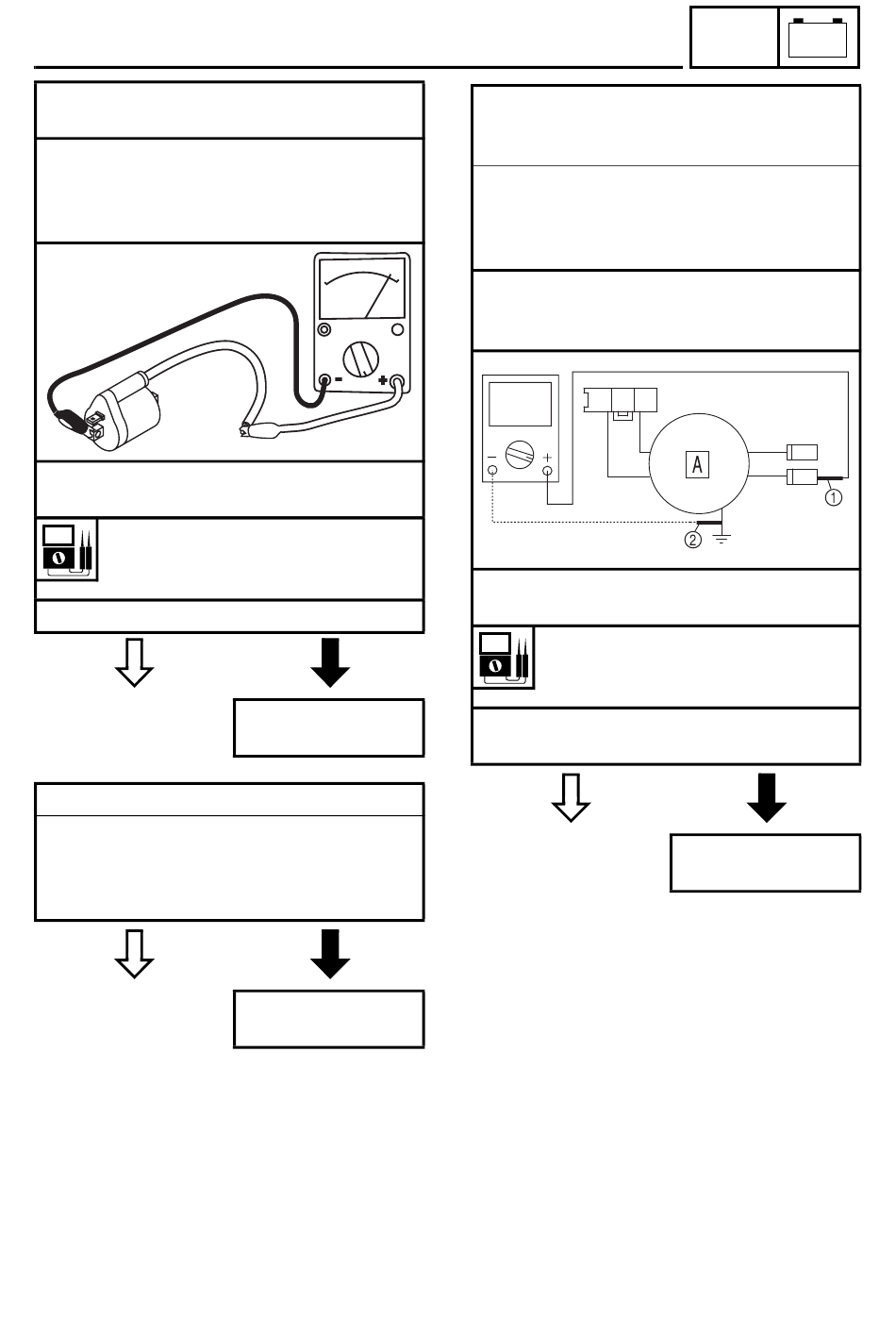 A

①

②