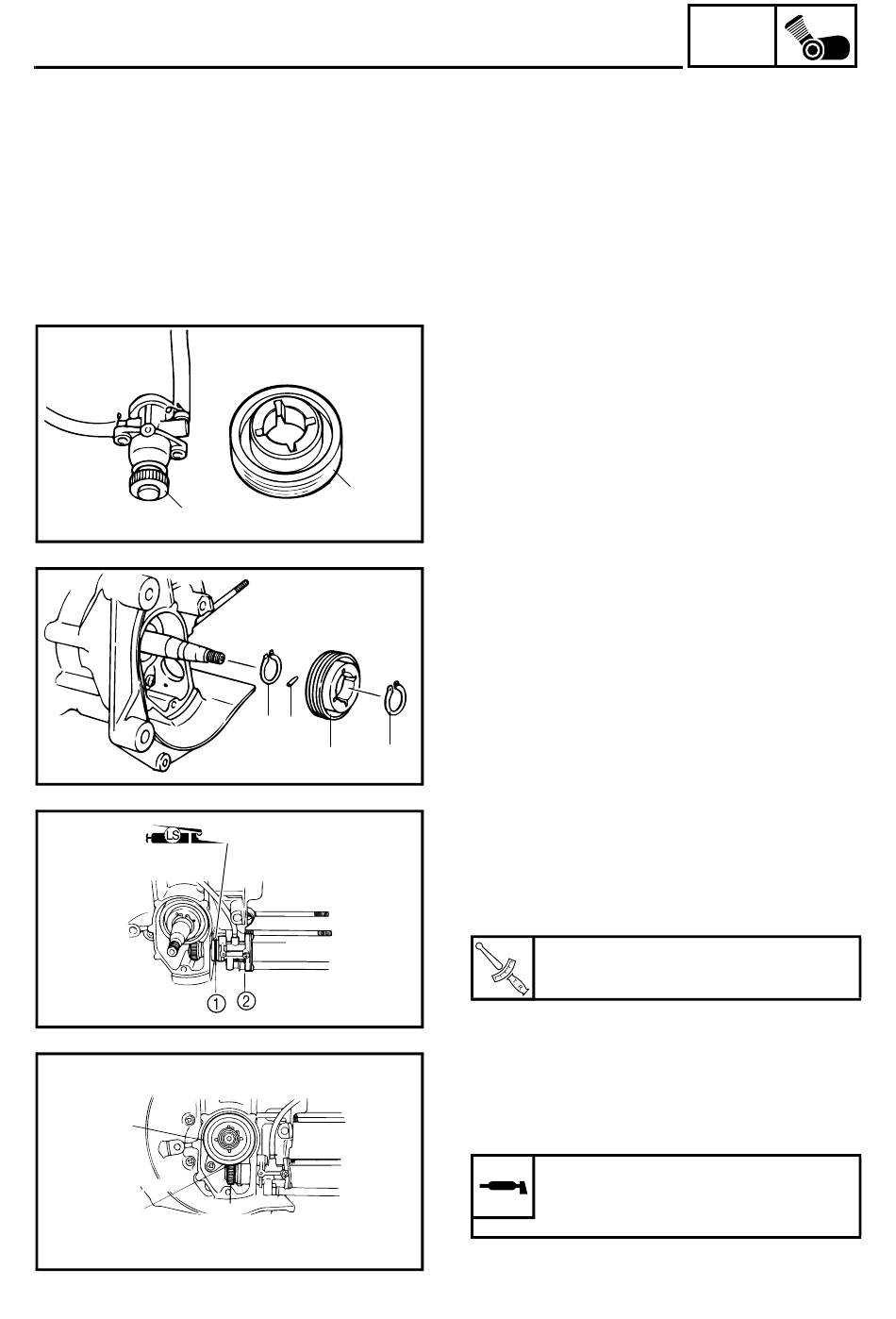 LS

①

②