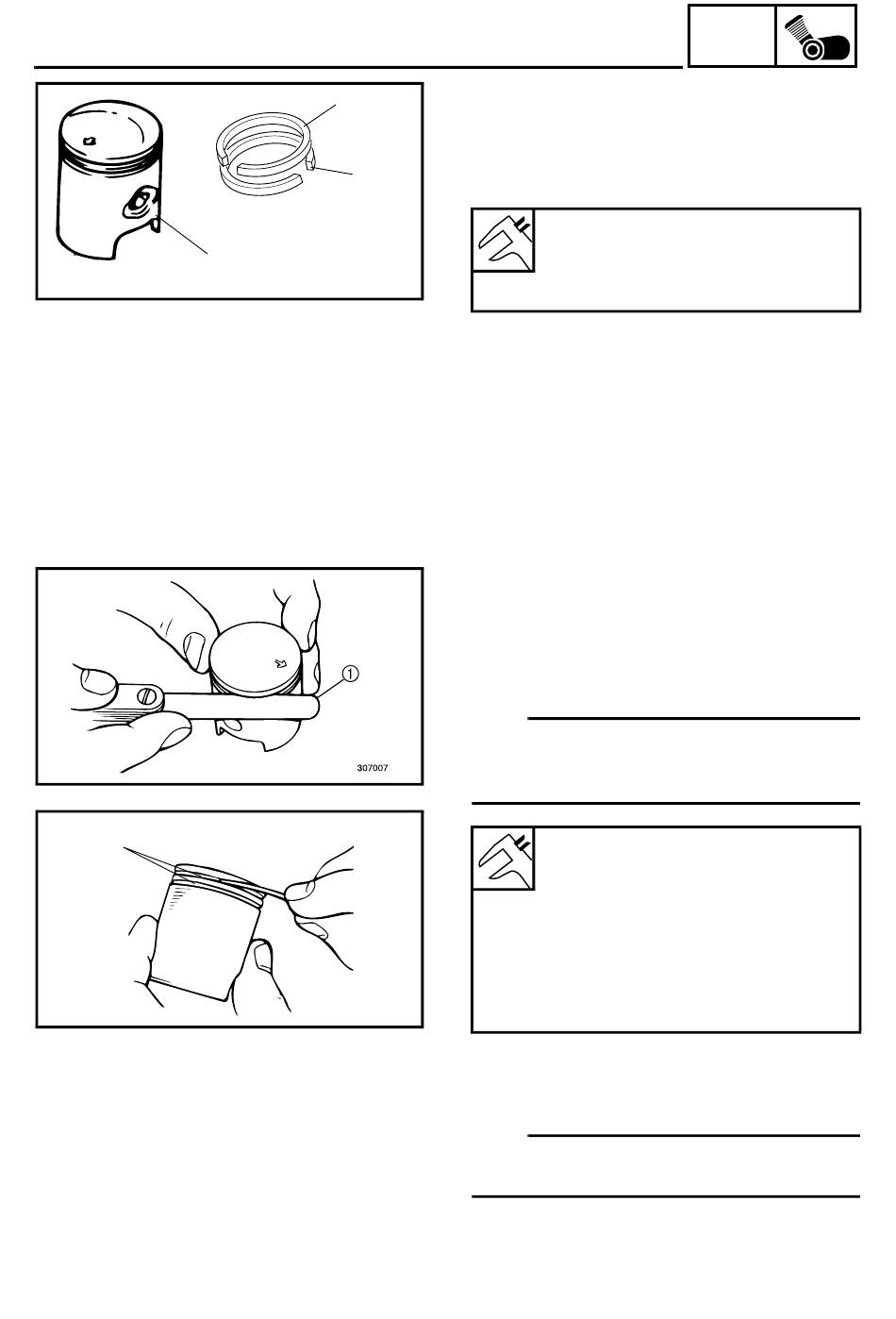 ①

307007