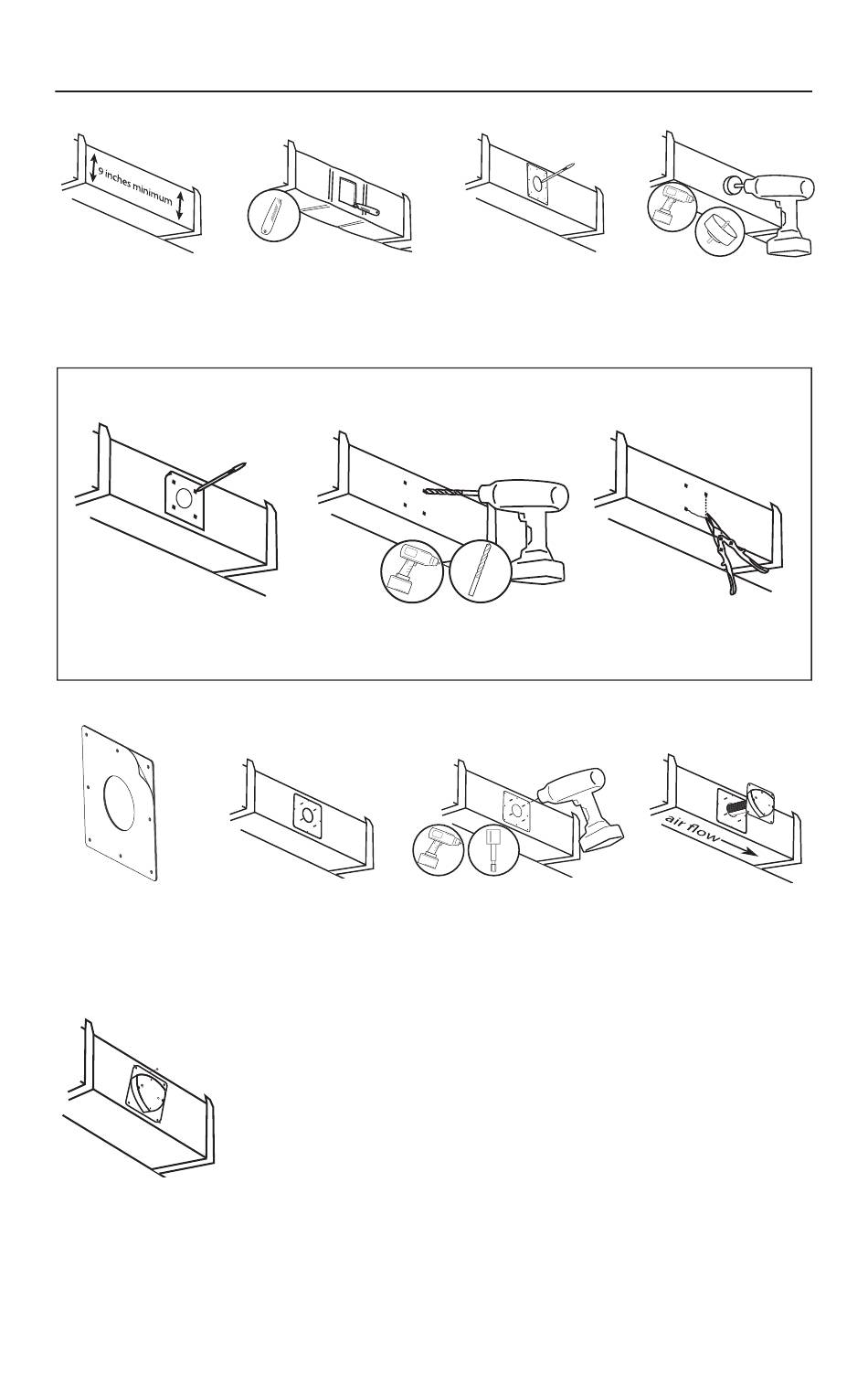 9 inches minimum

air flow