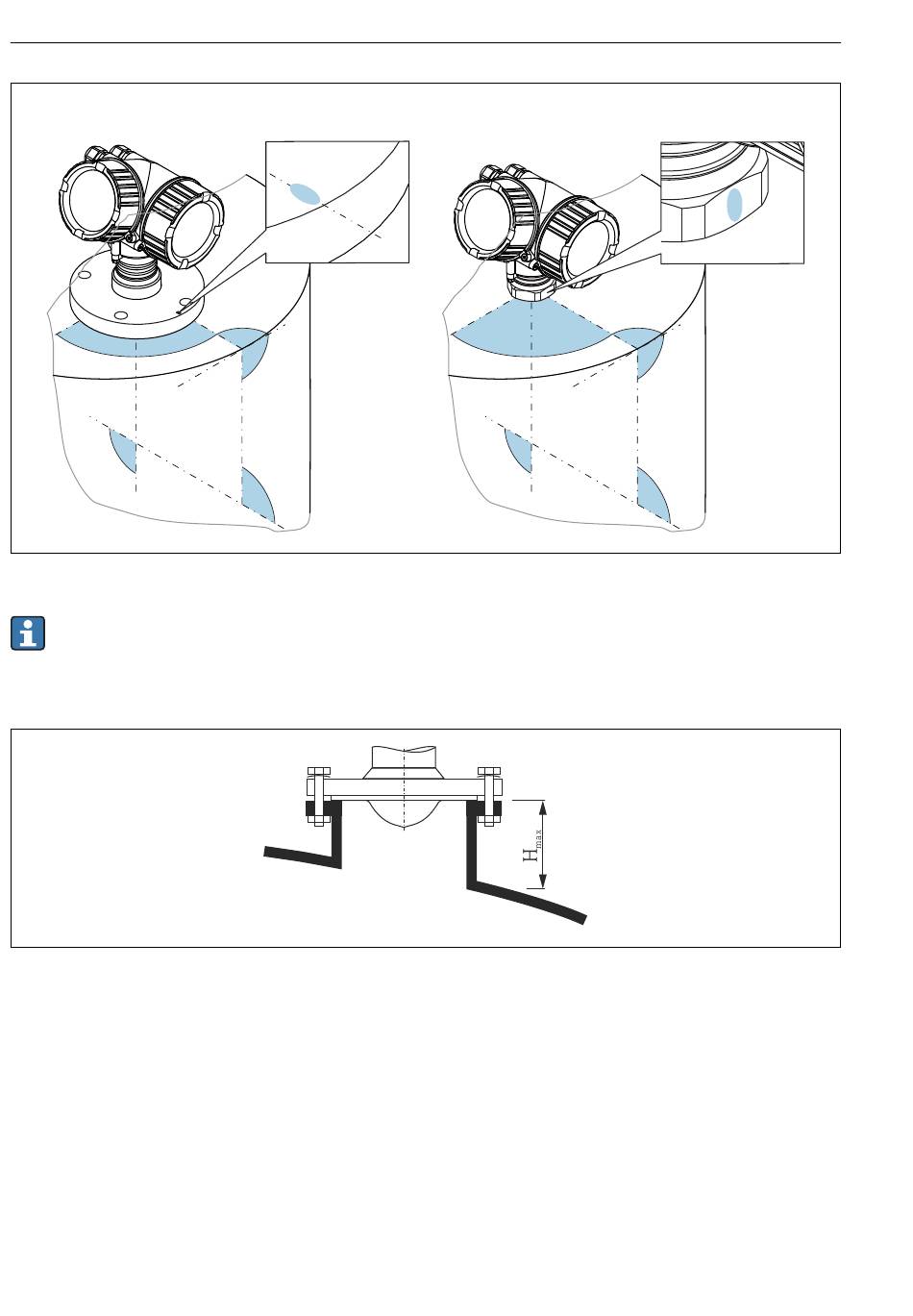 $H_{max}$