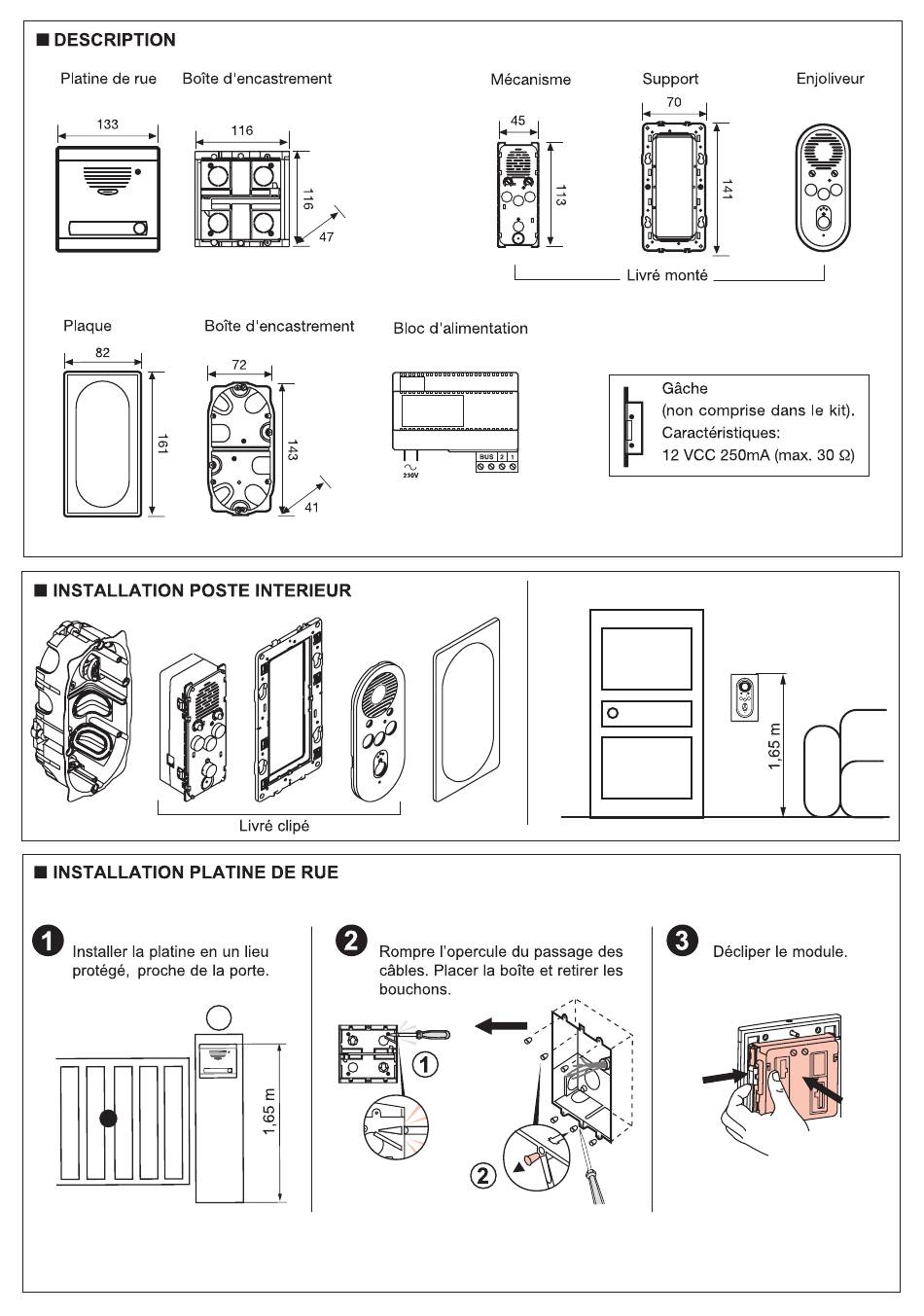 ■ DESCRIPTION

Platine de rue

133

Boîte d'encastrement

116

116

47

Mécanisme

45

113

Support

70

141

Enjoliveur

Livré monté

Plaque

82

161

Boîte d'encastrement

72

143

41

Bloc d'alimentation

230V

BUS 2 1

Gâche
(non comprise dans le kit).
Caractéristiques:
12 VCC 250mA (max. 30 Ω)

■ INSTALLATION POSTE INTERIEUR

Livré clipé

1,65 m

■ INSTALLATION PLATINE DE RUE

1 Installer la platine en un lieu protégé, proche de la porte.

1,65 m

2 Rompre l'opercule du passage des câbles. Placer la boîte et retirer les bouchons.

1

2

3 Décliper le module.