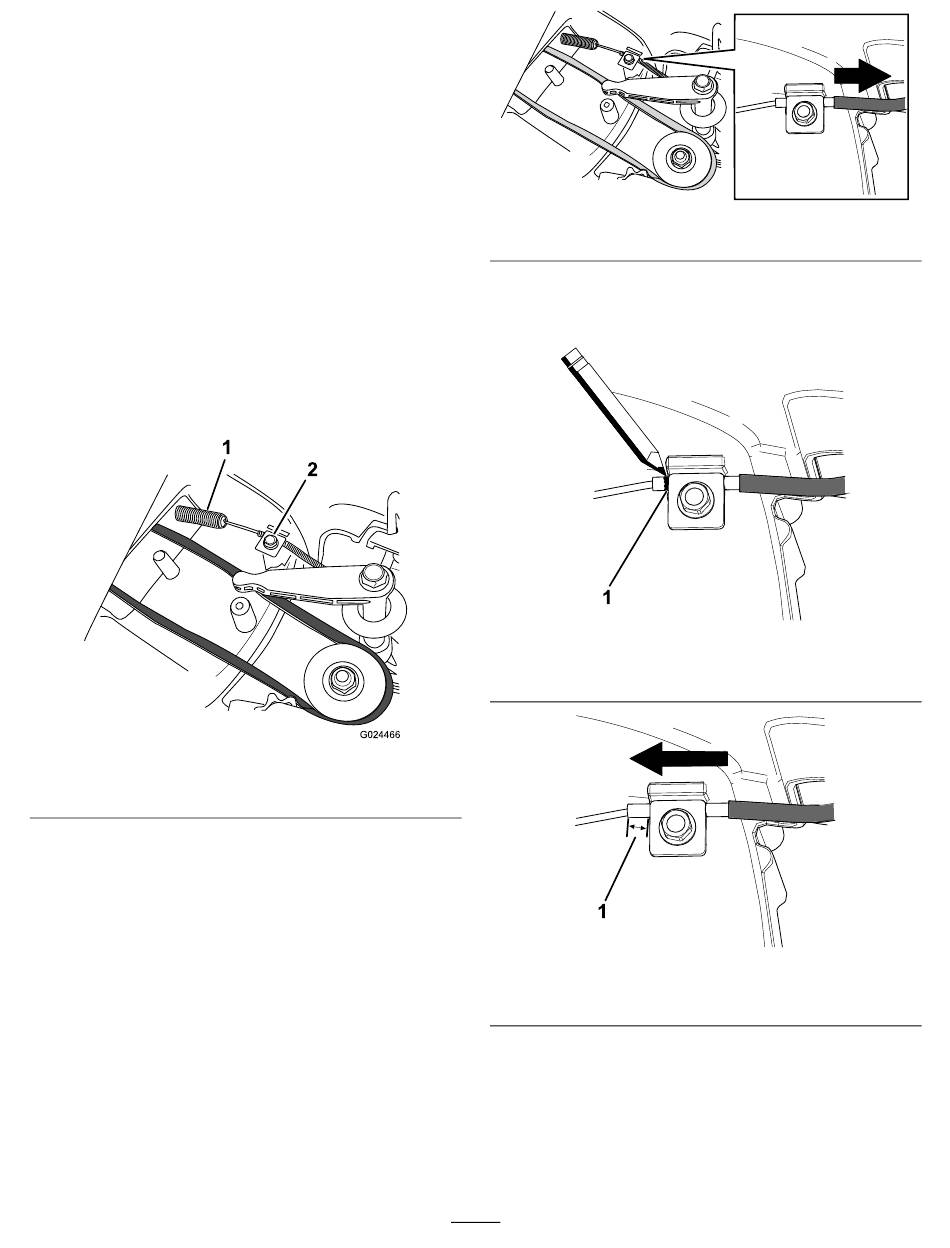 1

2

G024466

1

1