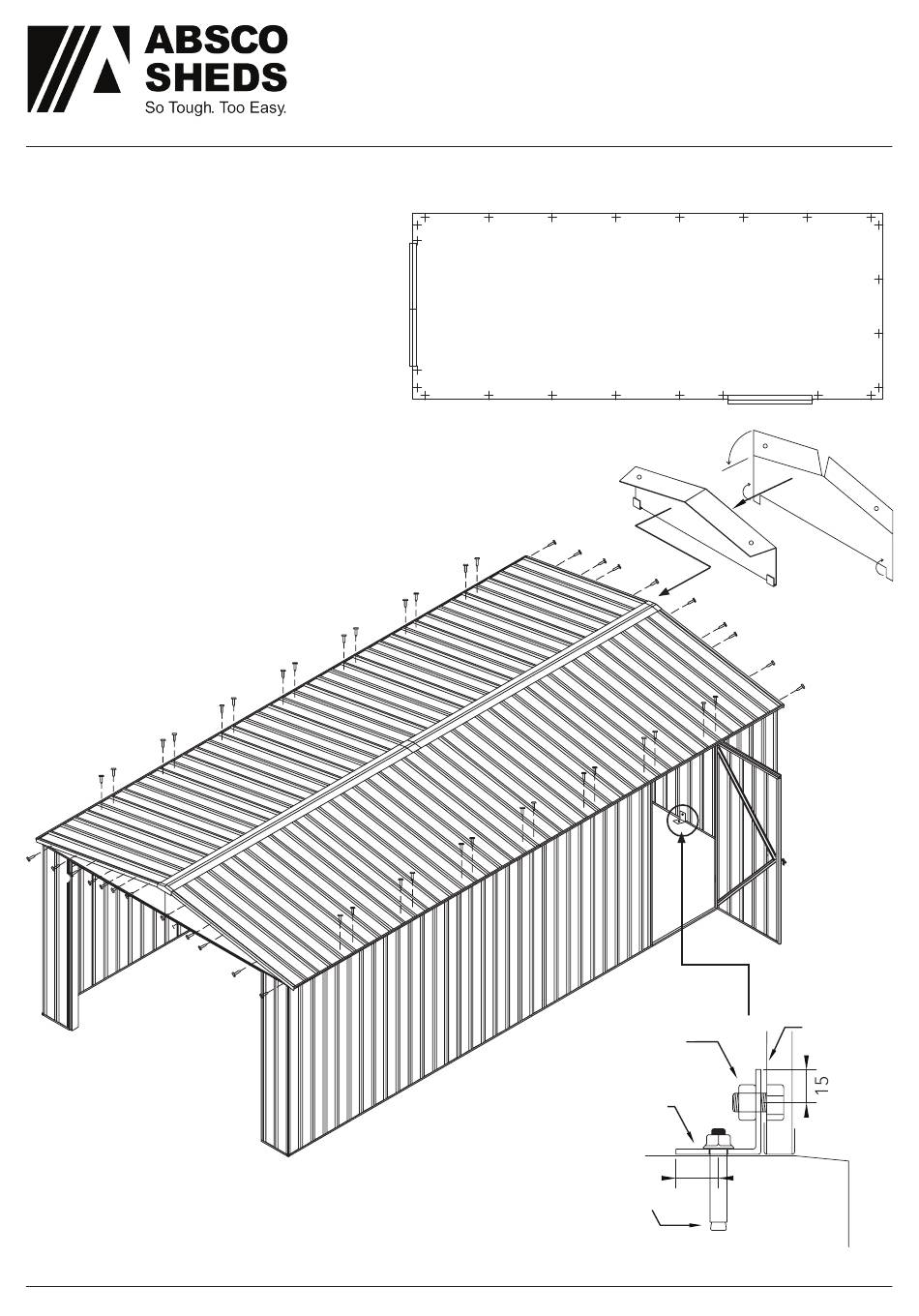 ABSCO SHEDS
So Tough. Too Easy.

15