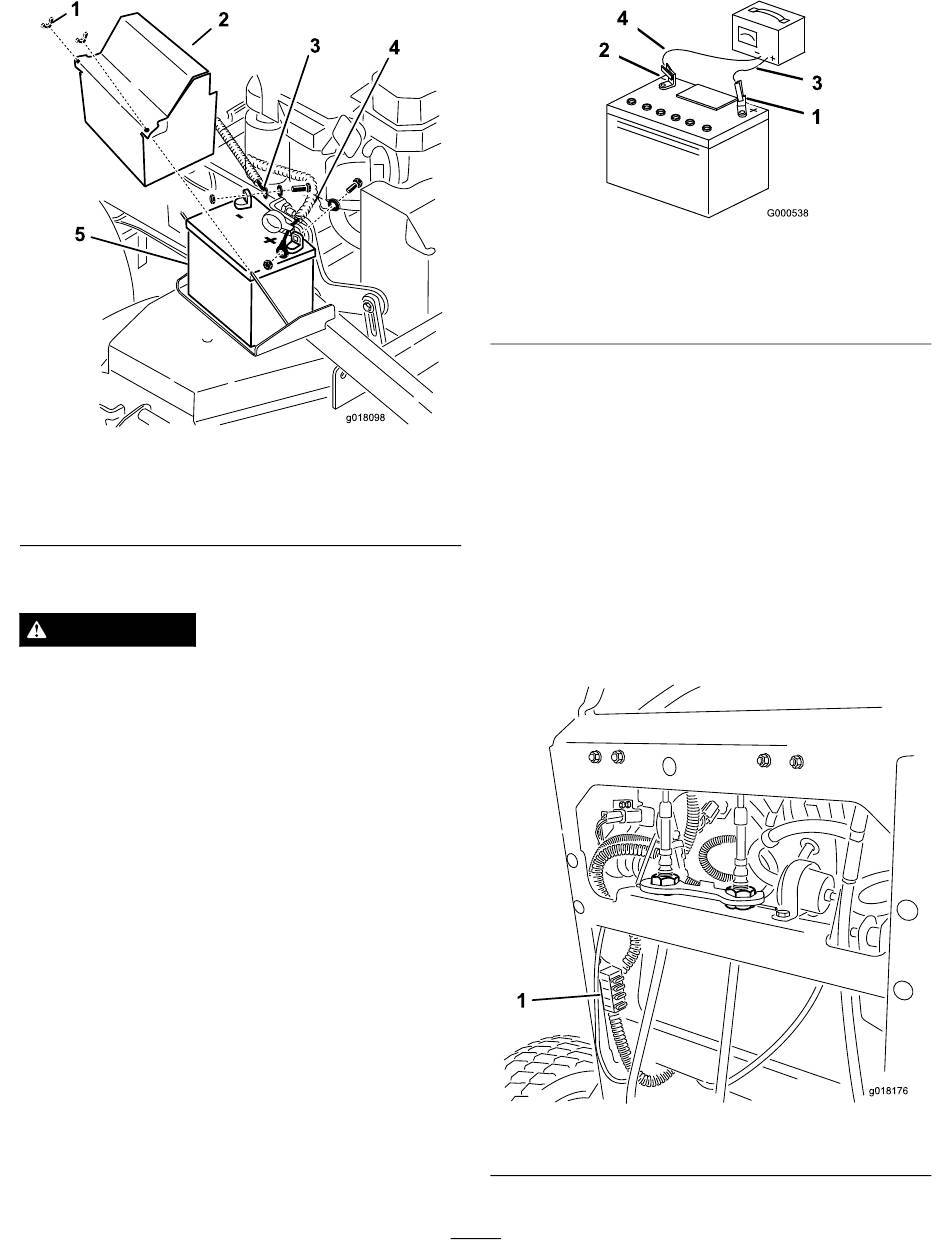 1
2
3
4
5
g018098

4
2
3
1
G000538

1
g018176