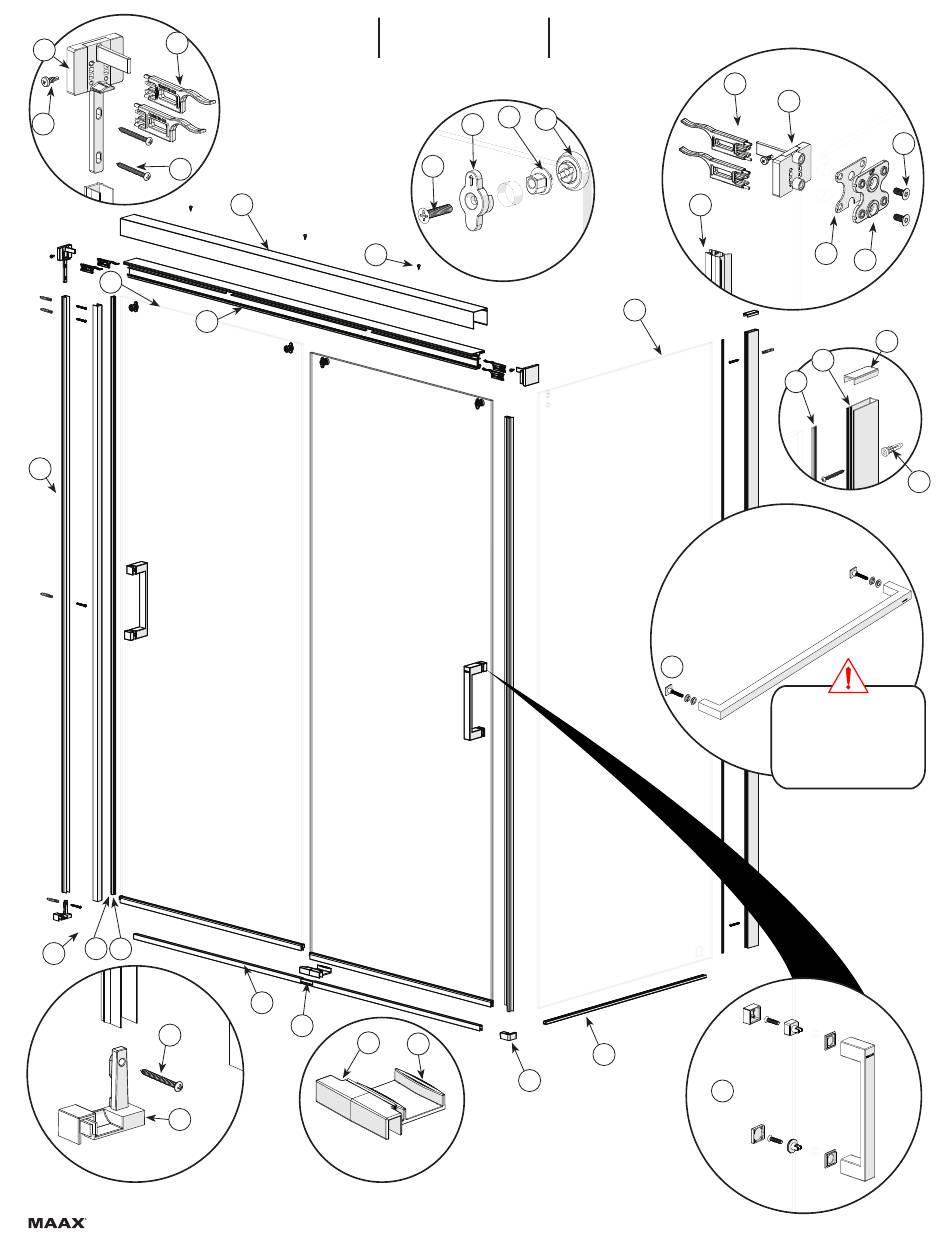 MAAX