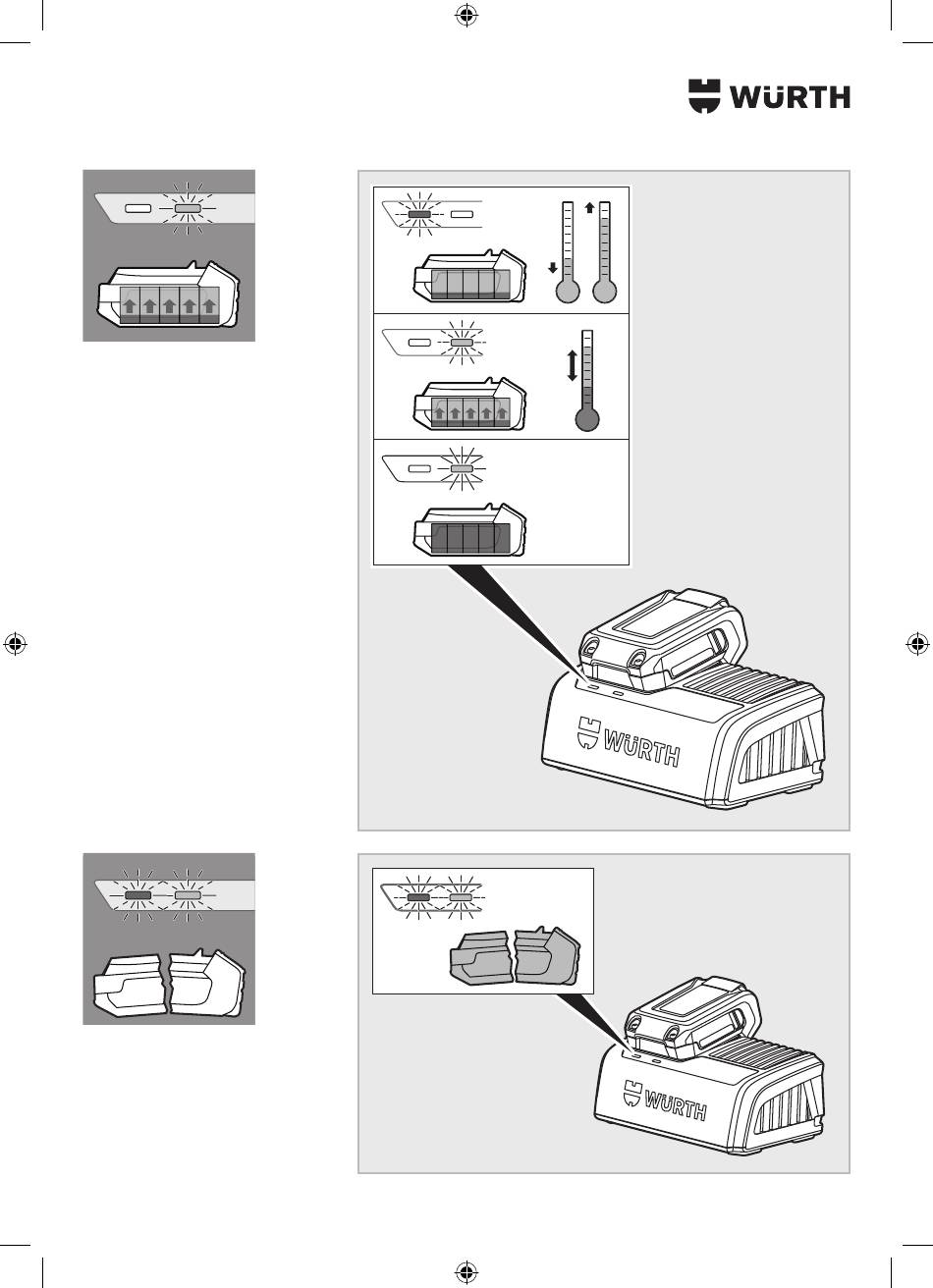 WÜRTH

WÜRTH

WÜRTH