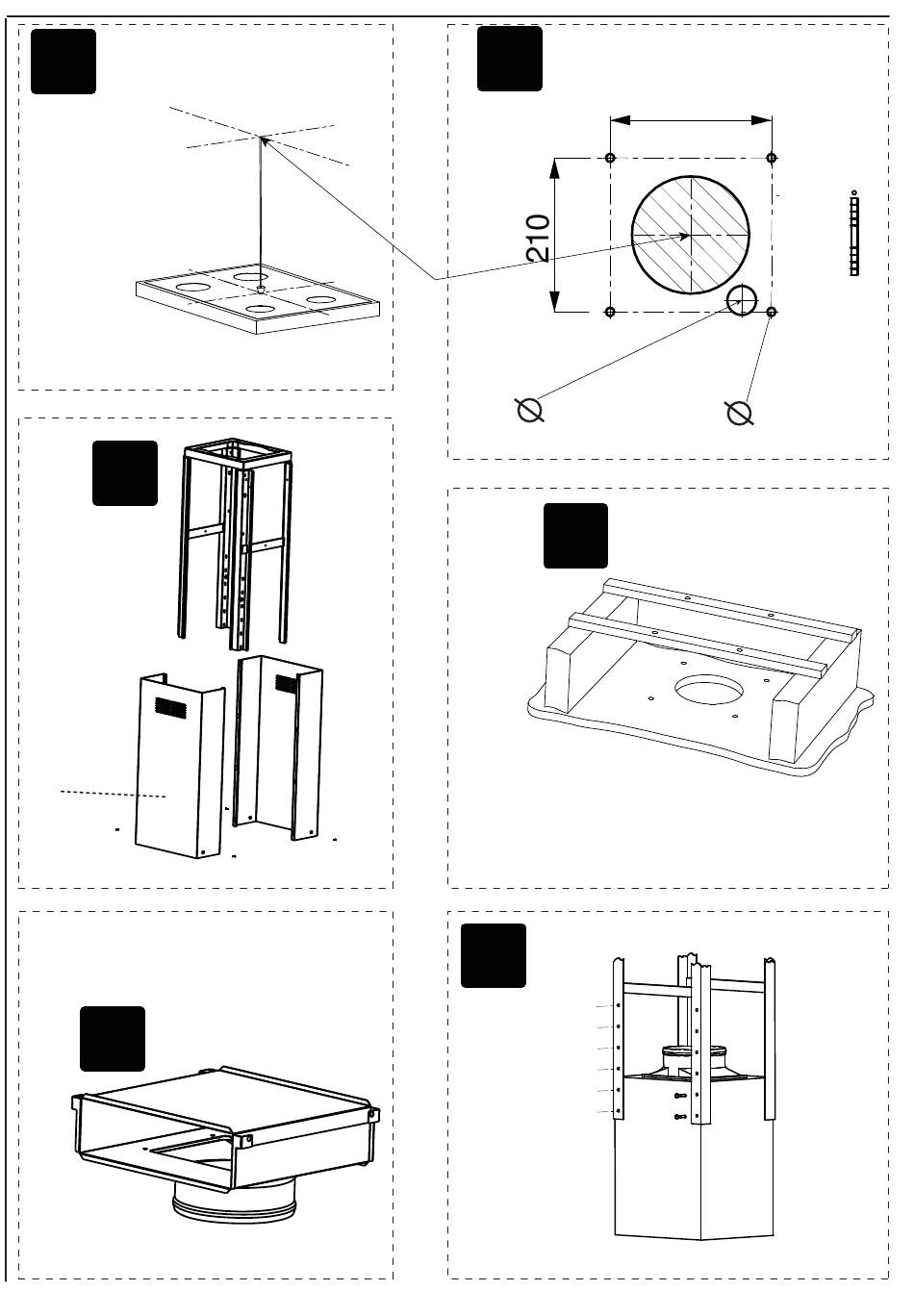 210

Ø

Ø