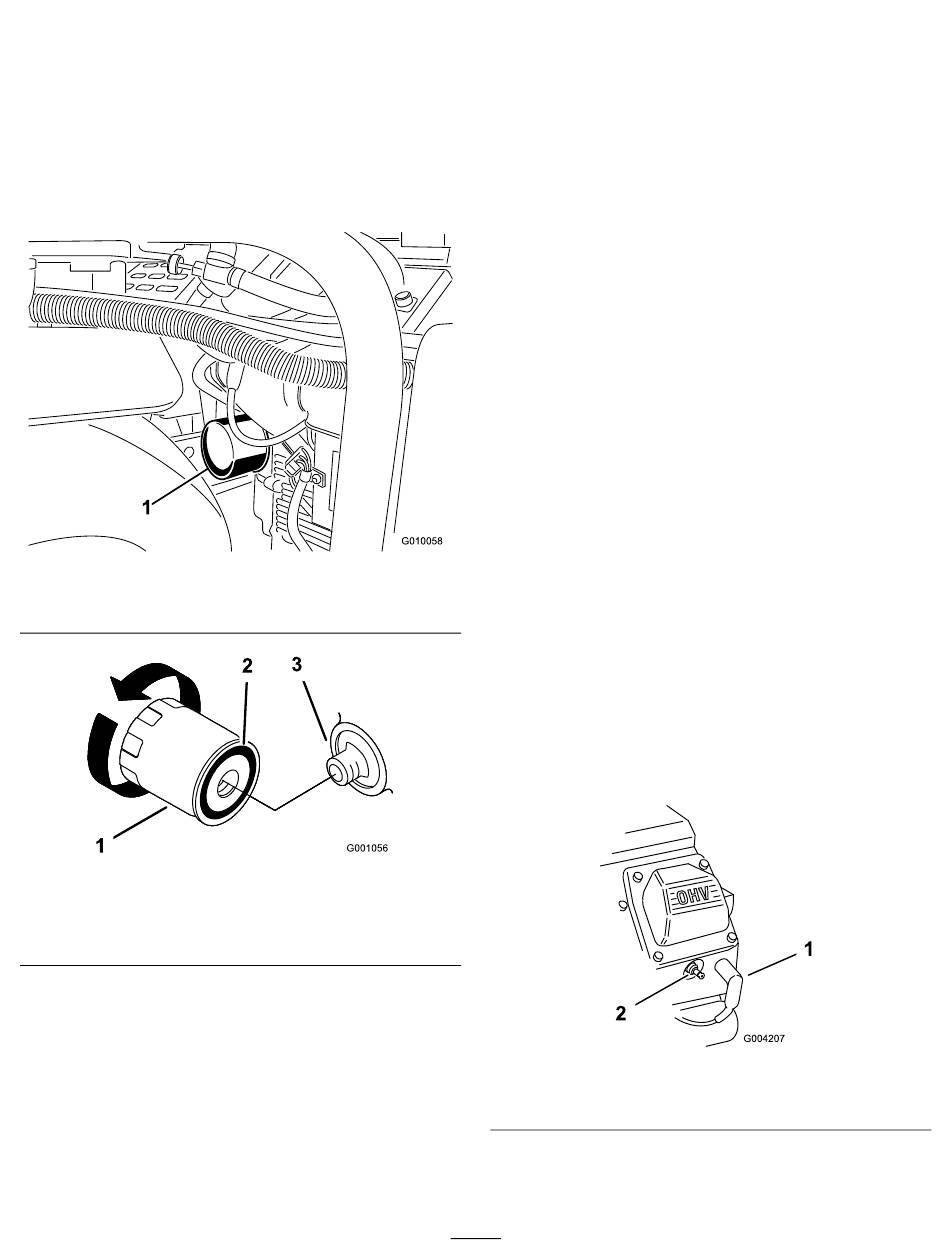 1

G010058

2

3

1

G001056

OHV

1

2

G004207