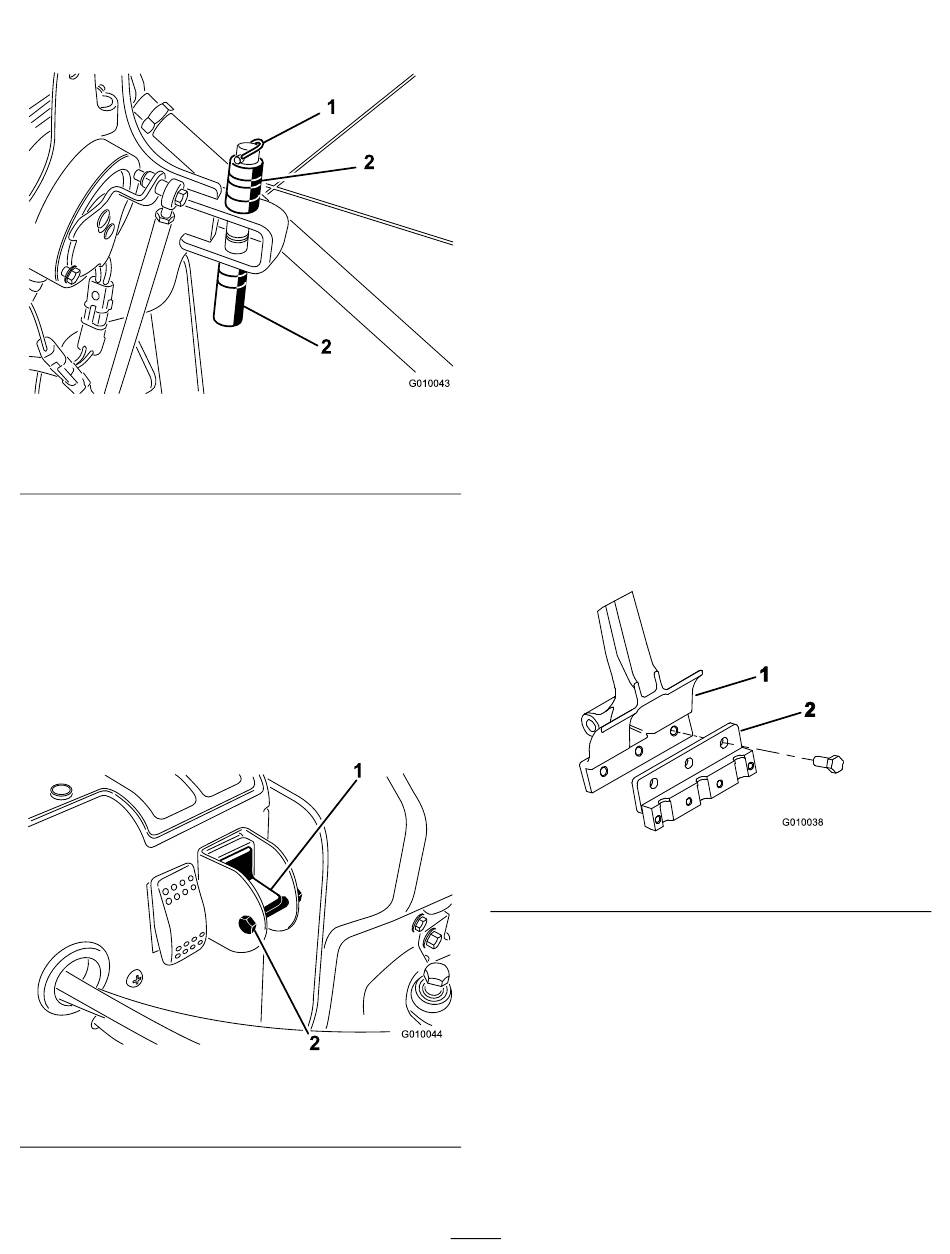 1
2
2
G010043

1
2
G010044

1
2
G010038