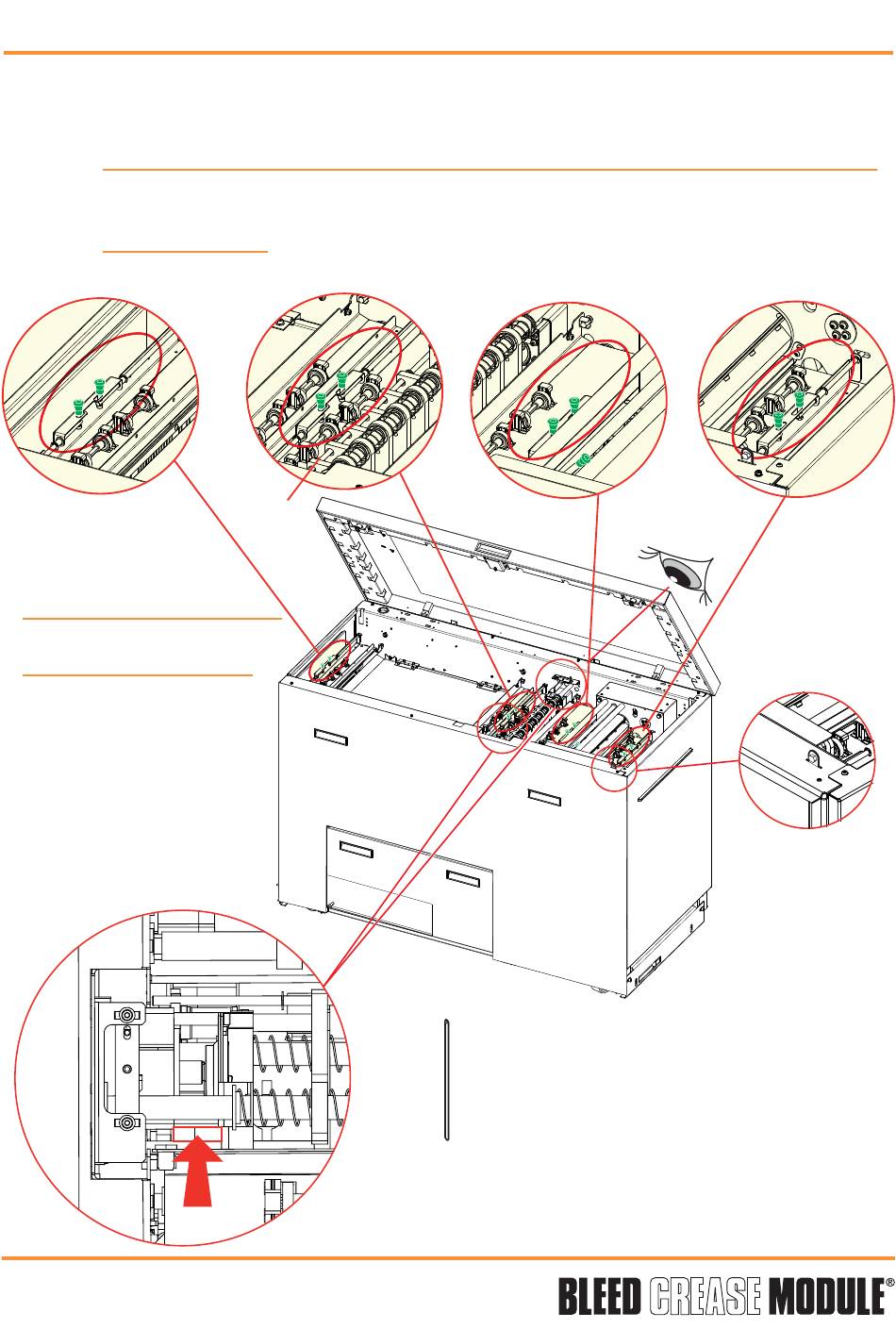 BLEED CREASE MODULE®