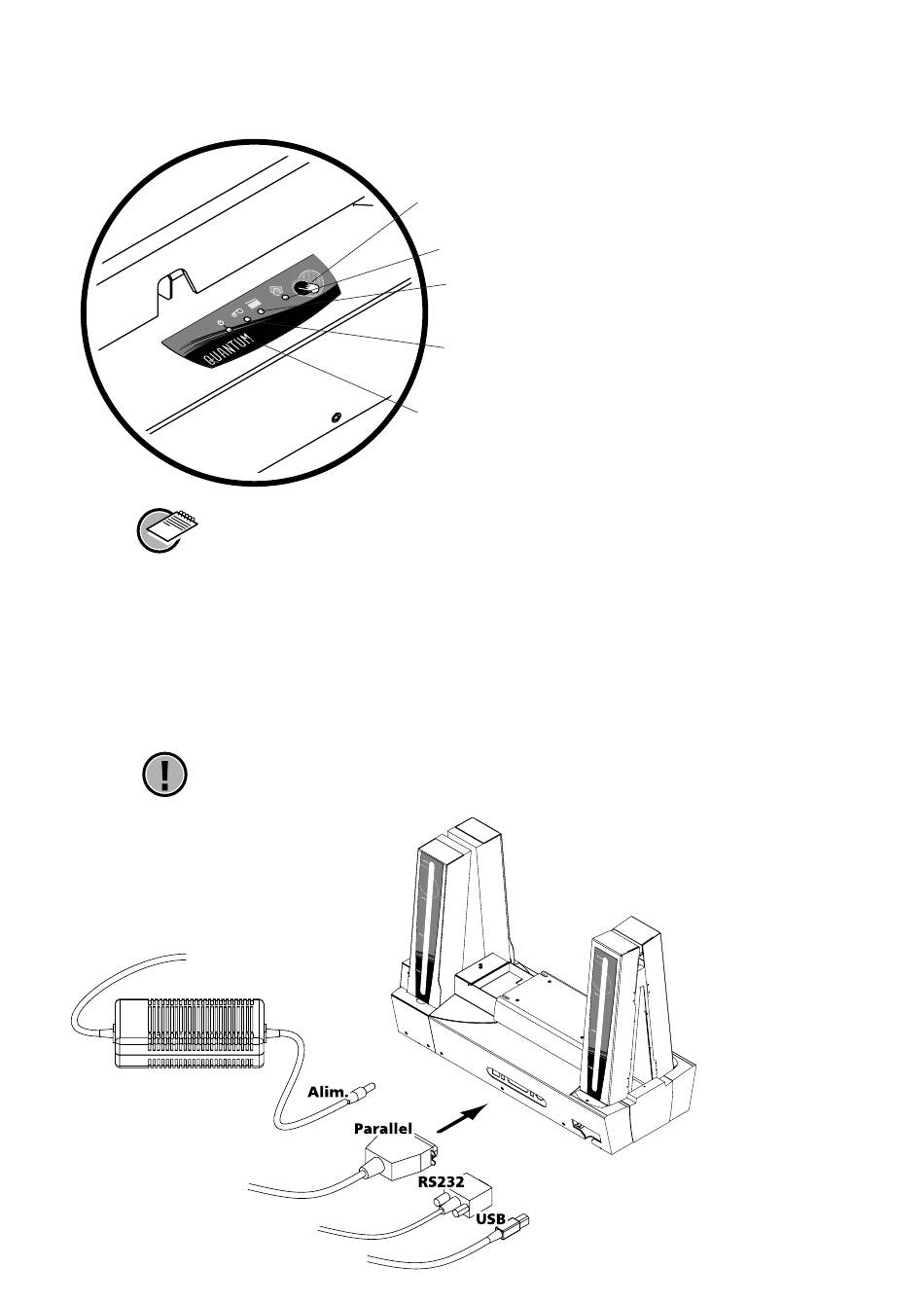 QUANTUM

Alim.

Parallel

RS232

USB