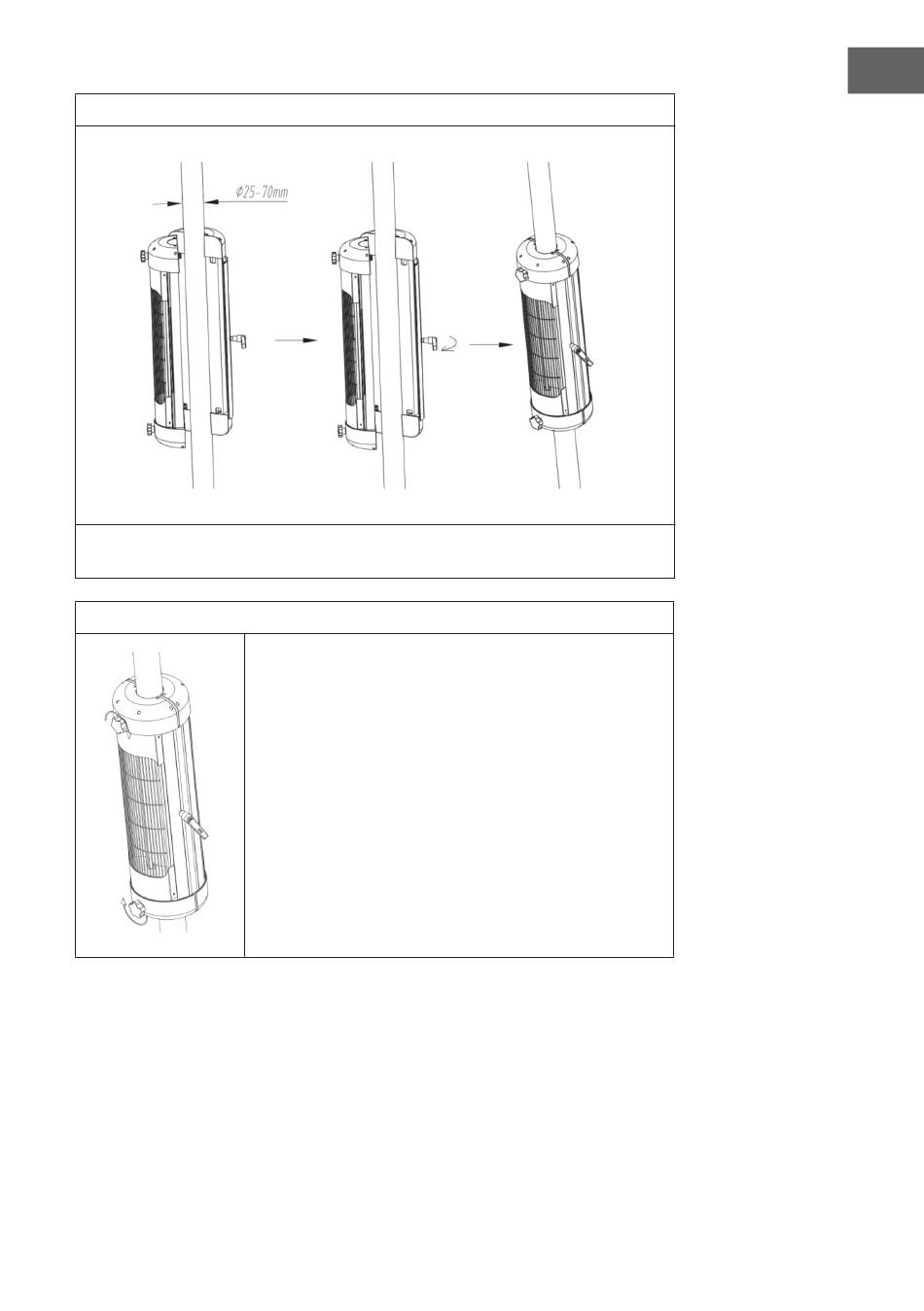 $\phi 25-70mm$