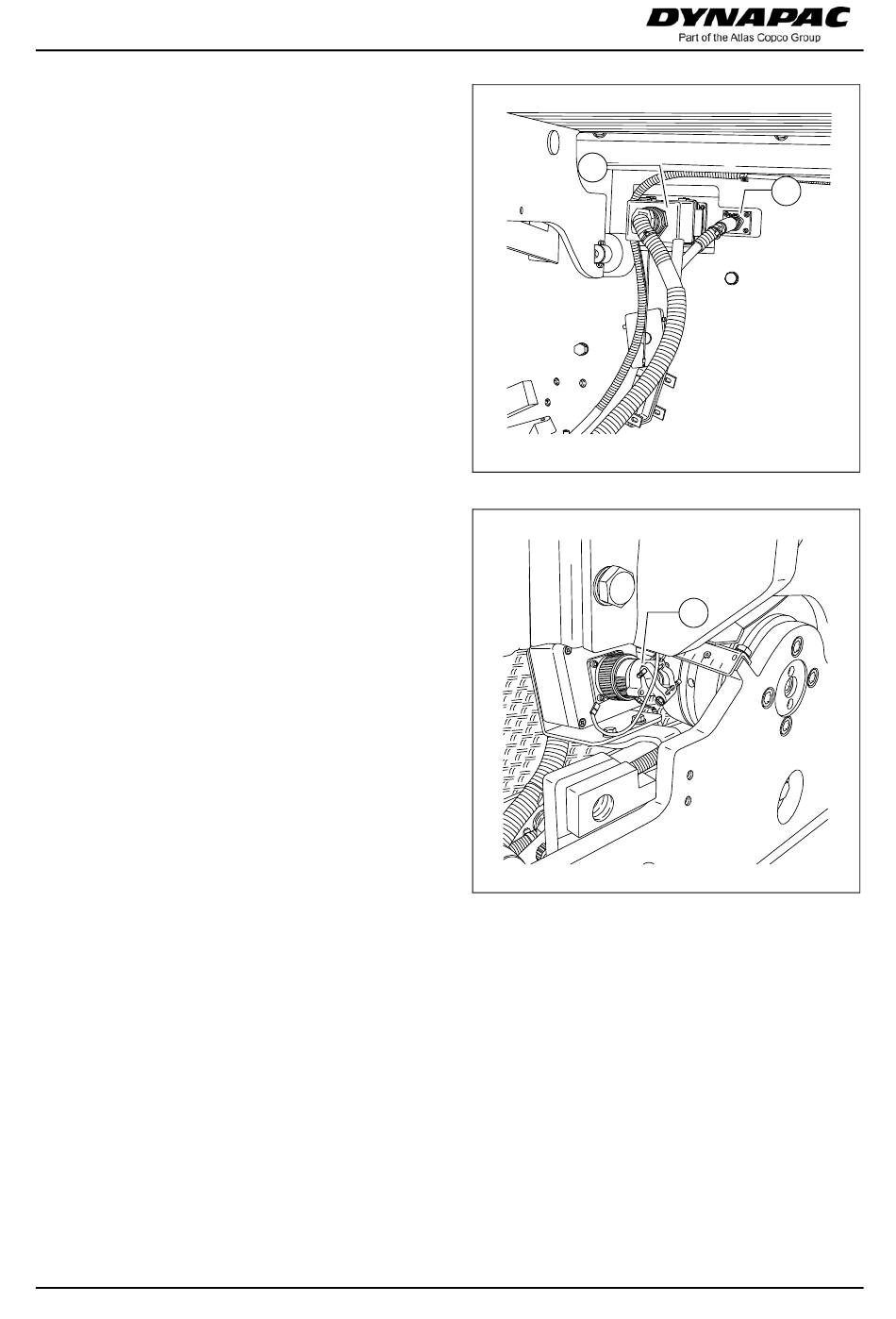 DYNAPAC
Part of the Atlas Copco Group