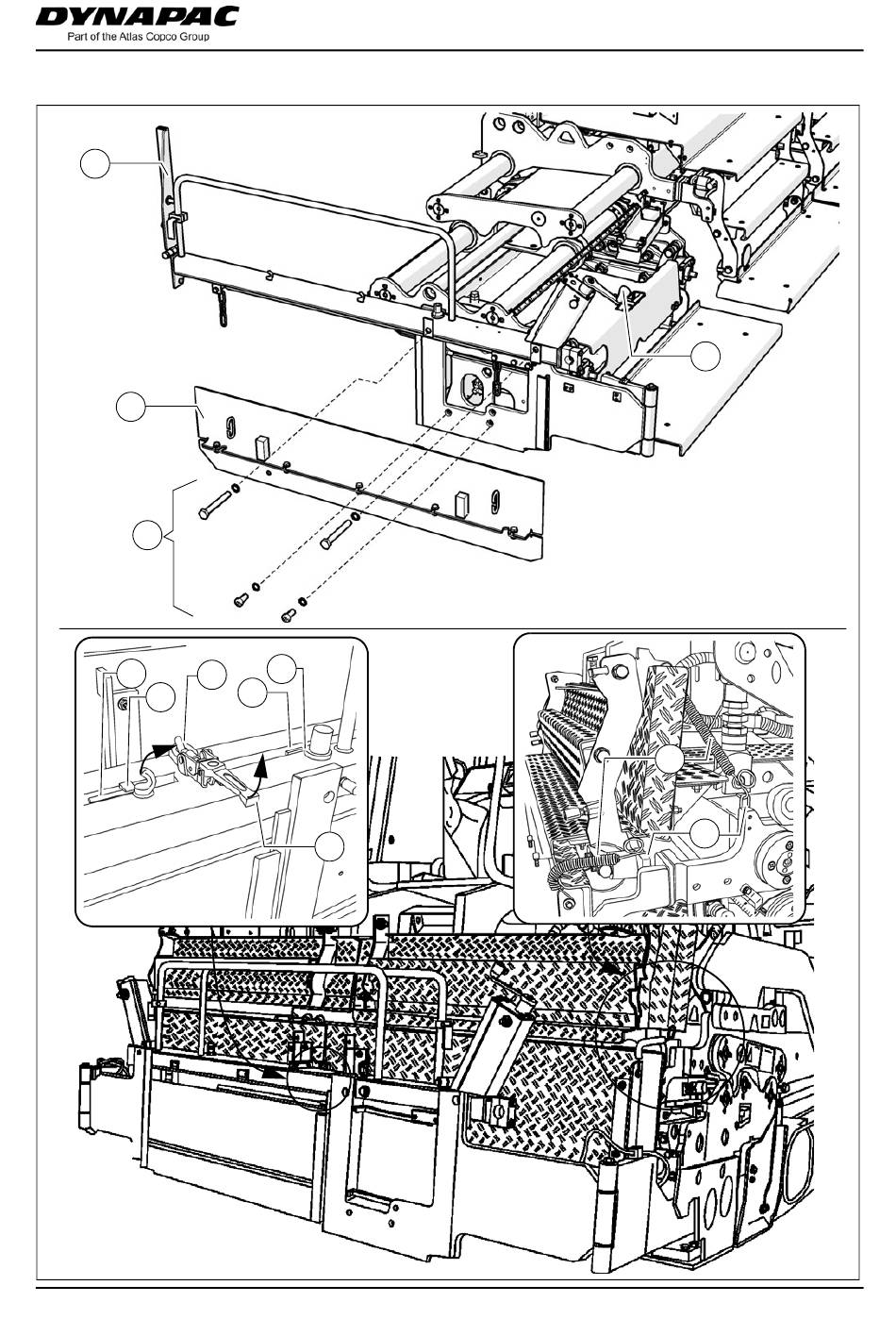 DYNAPAC
Part of the Atlas Copco Group