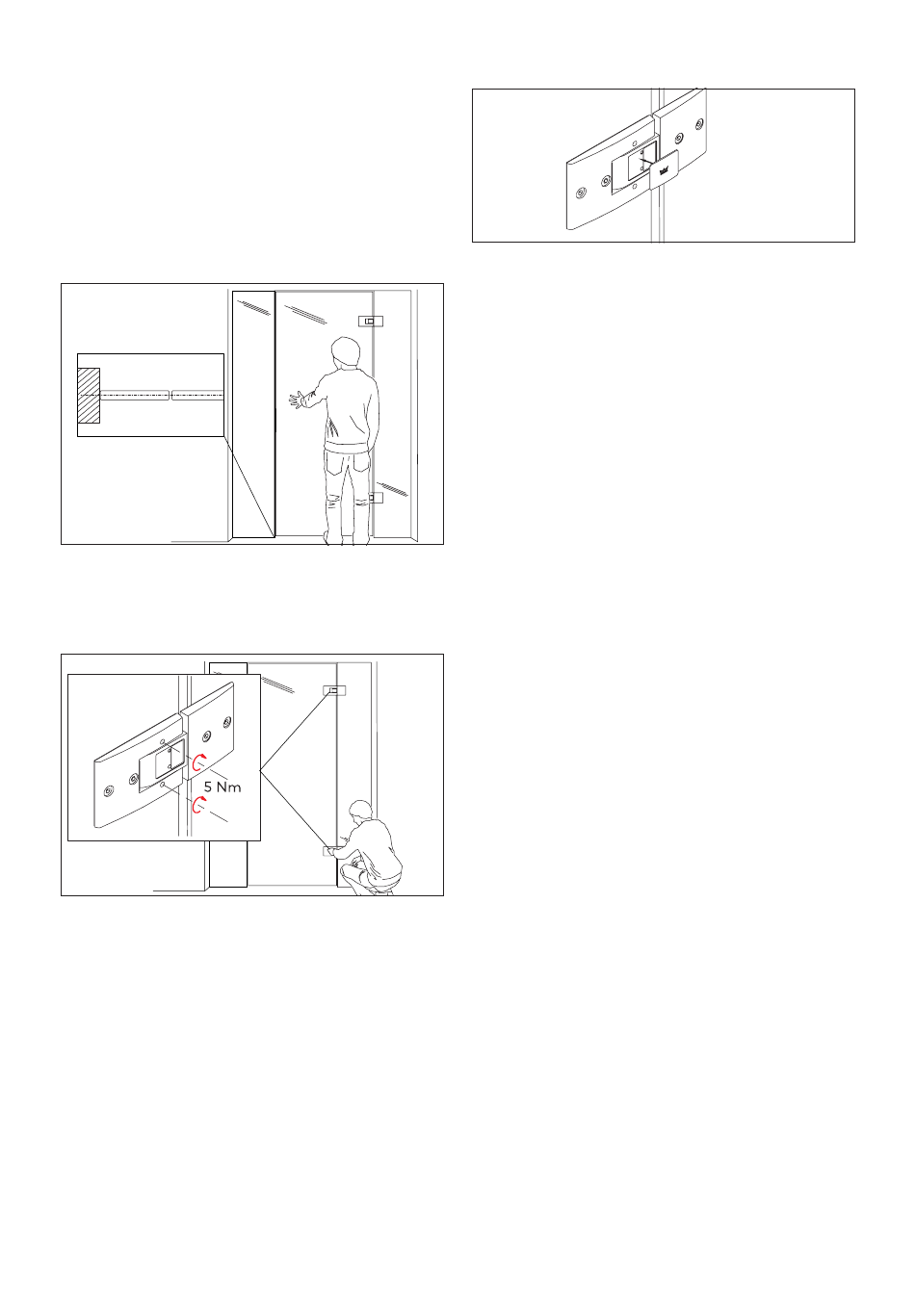 5 Nm